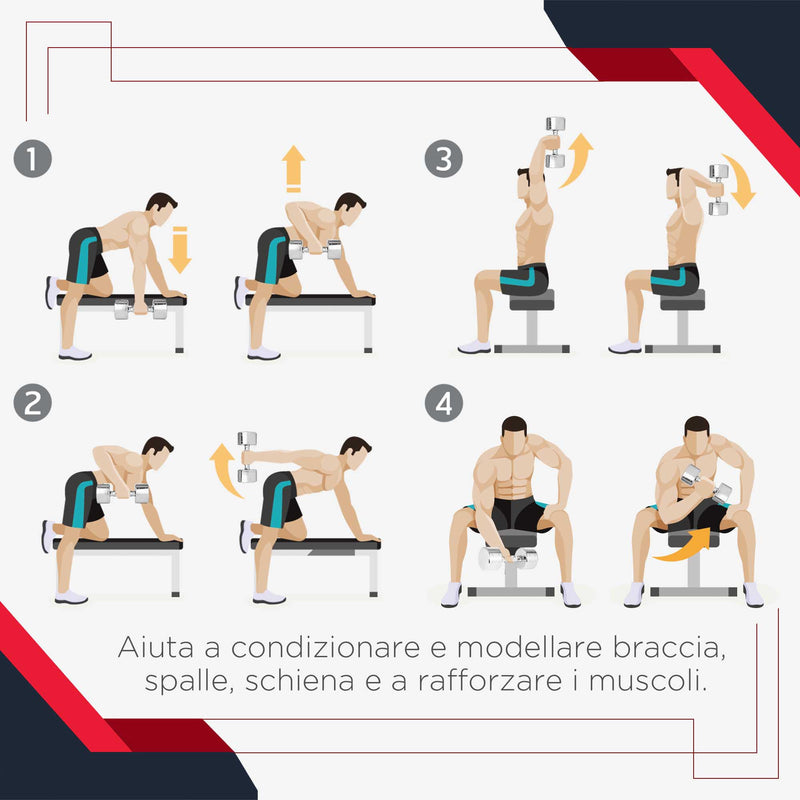 1

3

2

4

Aiuta a condizionare e modellare braccia, spalle, schiena e a rafforzare i muscoli.