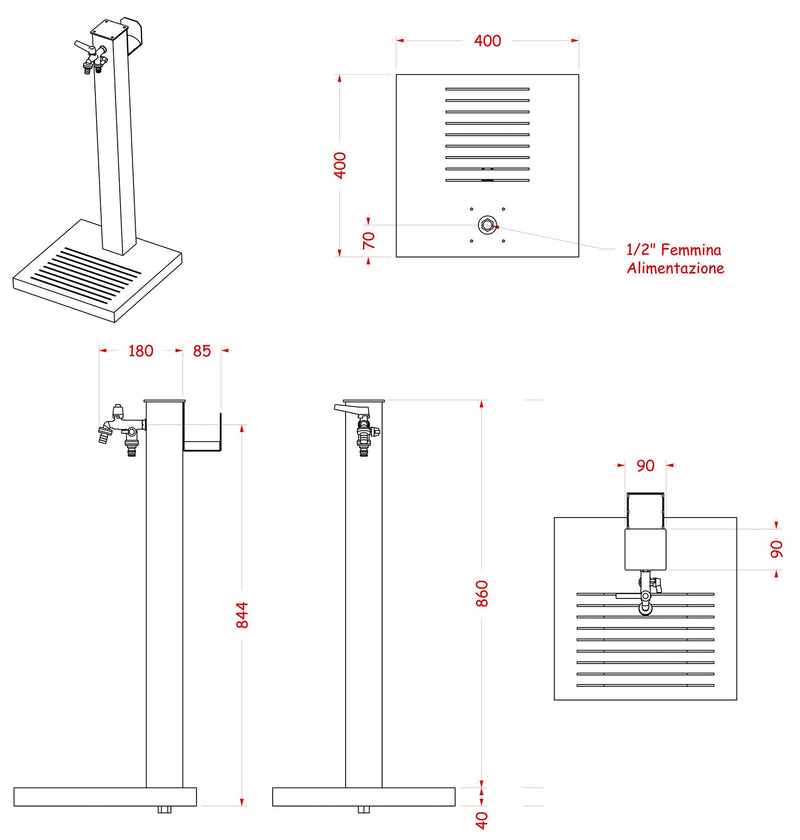 400

400

70

1/2" Femmina
Alimentazione

180 85

844

860

40

90

90