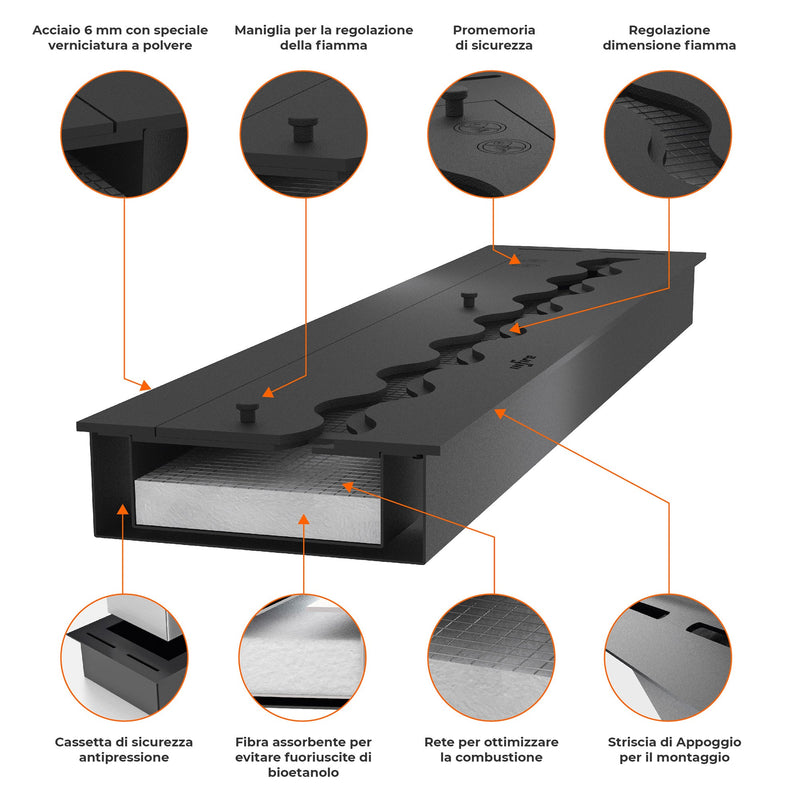 Acciaio 6 mm con speciale verniciatura a polvere

Maniglia per la regolazione della fiamma

Promemoria di sicurezza

Regolazione dimensione fiamma

Cassetta di sicurezza antipressione

Fibra assorbente per evitare fuoriuscite di bioetanolo

Rete per ottimizzare la combustione

Striscia di Appoggio per il montaggio