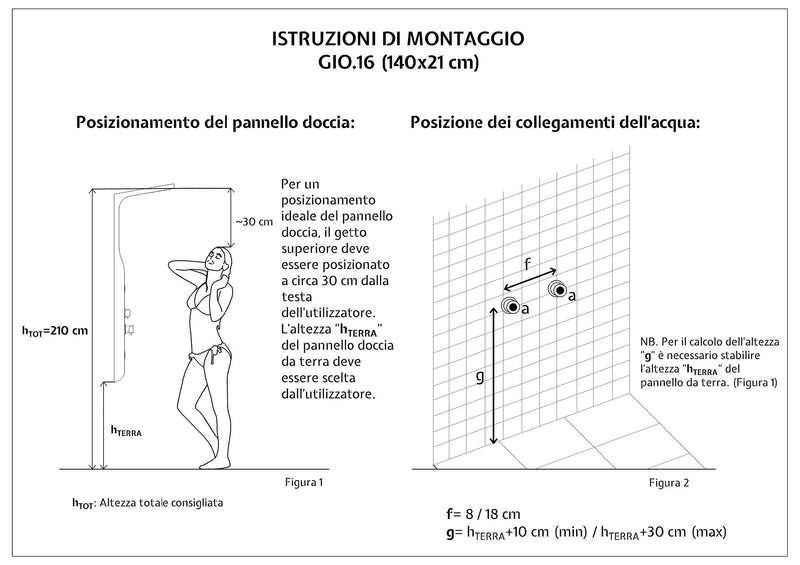 ISTRUZIONI DI MONTAGGIO
GIO.16 (140x21 cm)

Posizionamento del pannello doccia:

~30 cm

$h_{TOT}$=210 cm

$h_{TERRA}$

Per un posizionamento ideale del pannello doccia, il getto superiore deve essere posizionato a circa 30 cm dalla testa dell'utilizzatore. L'altezza "$h_{TERRA}$" del pannello doccia da terra deve essere scelta dall'utilizzatore.

Figura 1

$h_{TOT}$: Altezza totale consigliata

Posizione dei collegamenti dell'acqua:

f

a

a

g

NB. Per il calcolo dell'altezza "g" è necessario stabilire l'altezza "$h_{TERRA}$" del pannello da terra. (Figura 1)

Figura 2

f= 8 / 18 cm
g= $h_{TERRA}$+10 cm (min) / $h_{TERRA}$+30 cm (max)