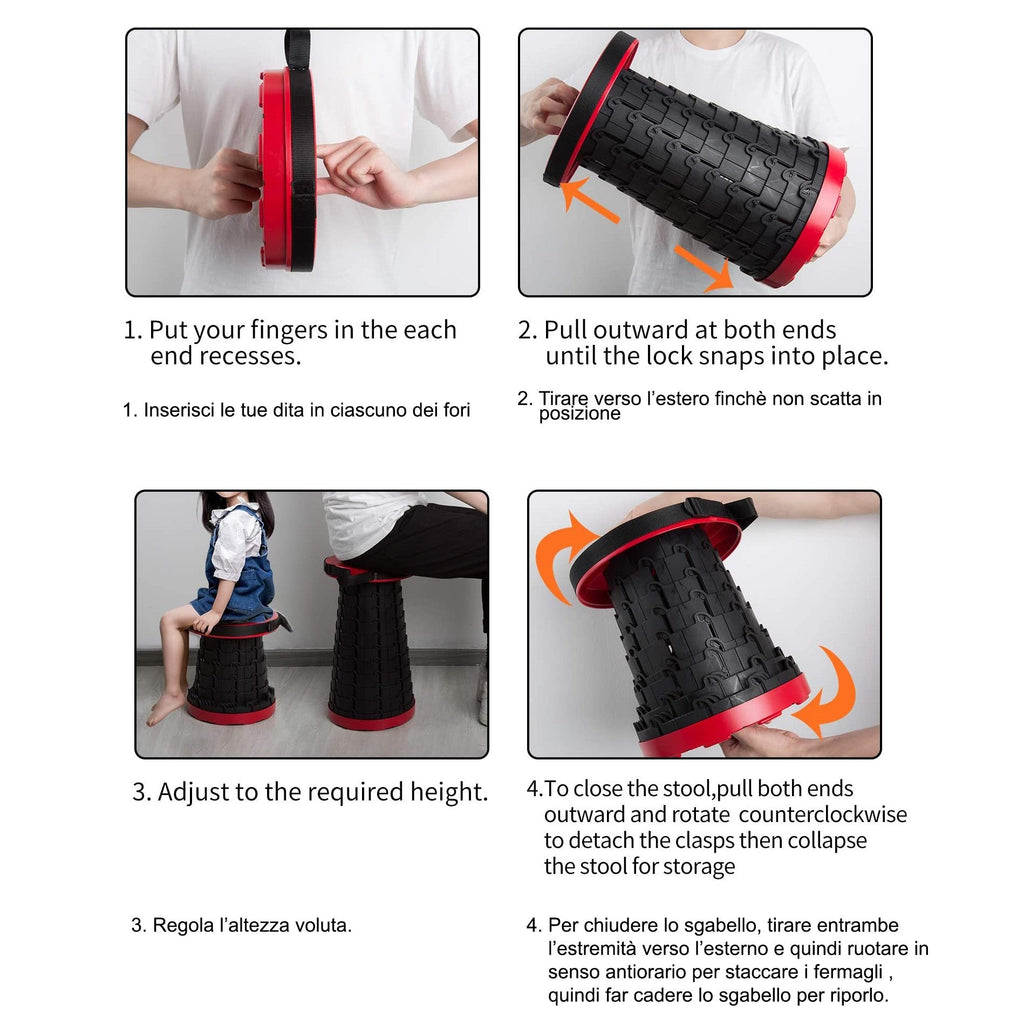 1. Put your fingers in the each end recesses.

1. Inserisci le tue dita in ciascuno dei fori

2. Pull outward at both ends until the lock snaps into place.

2. Tirare verso l'estero finchè non scatta in posizione

3. Adjust to the required height.

3. Regola l'altezza voluta.

4.To close the stool,pull both ends outward and rotate counterclockwise to detach the clasps then collapse the stool for storage

4. Per chiudere lo sgabello, tirare entrambe l'estremità verso l'esterno e quindi ruotare in senso antiorario per staccare i fermagli , quindi far cadere lo sgabello per riporlo.