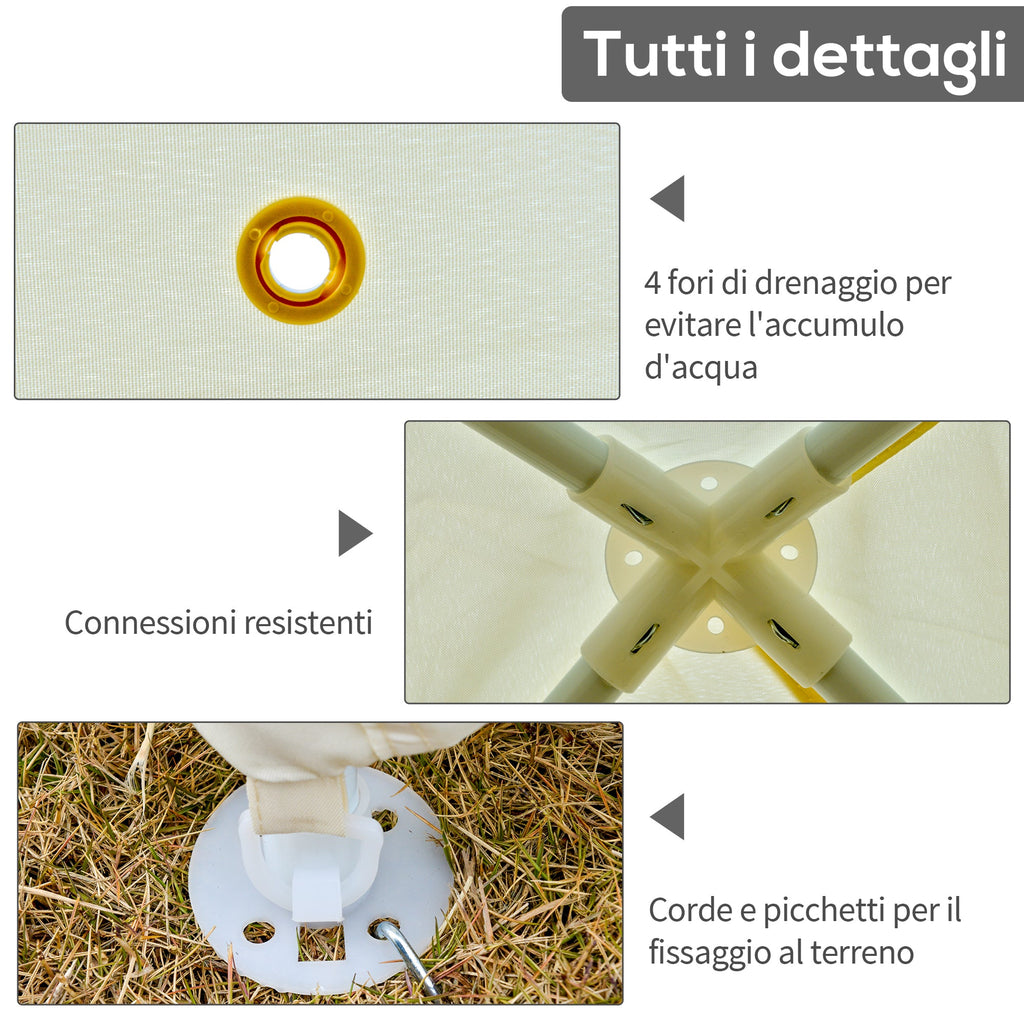 Tutti i dettagli

4 fori di drenaggio per evitare l'accumulo d'acqua

Connessioni resistenti

Corde e picchetti per il fissaggio al terreno