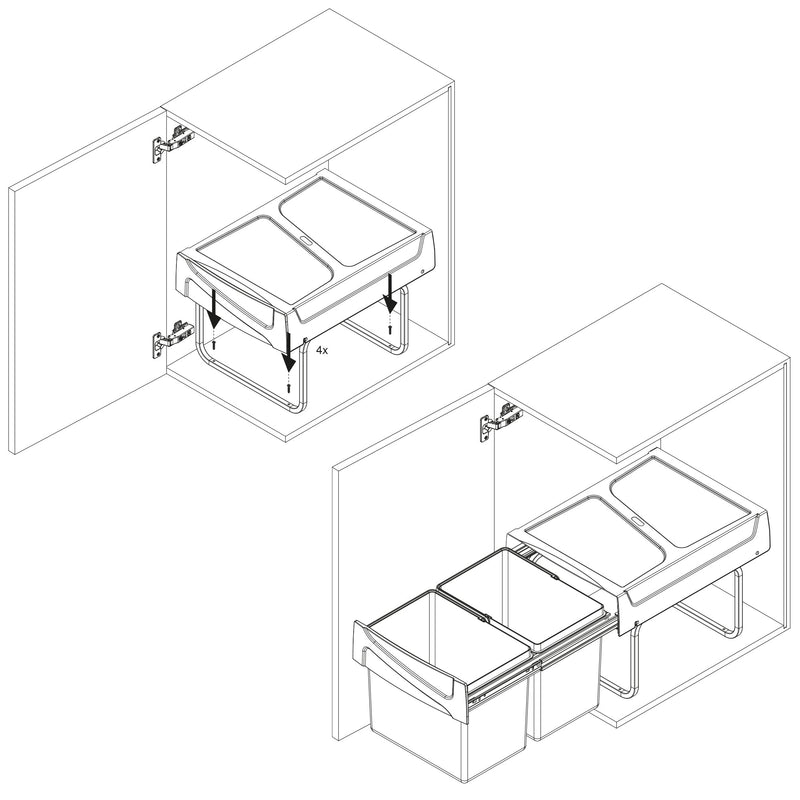 4x