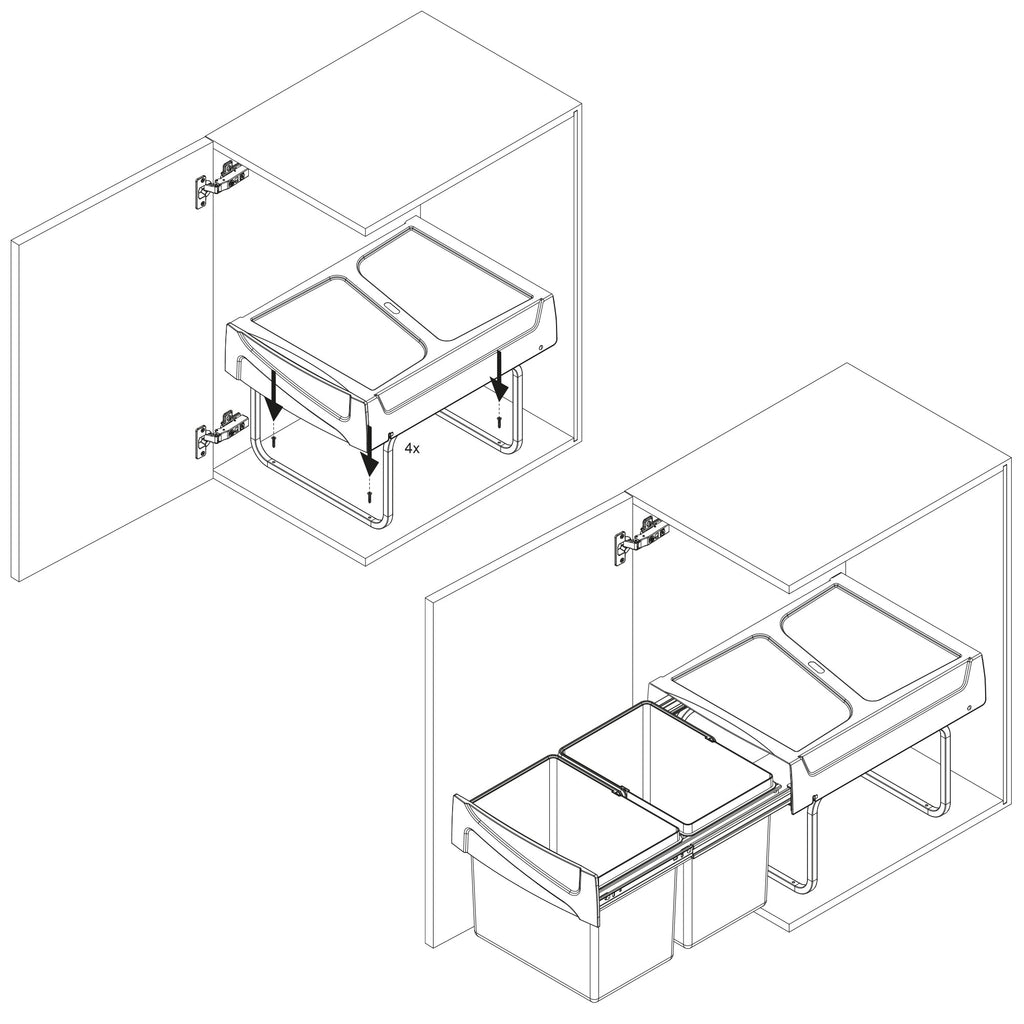 4x