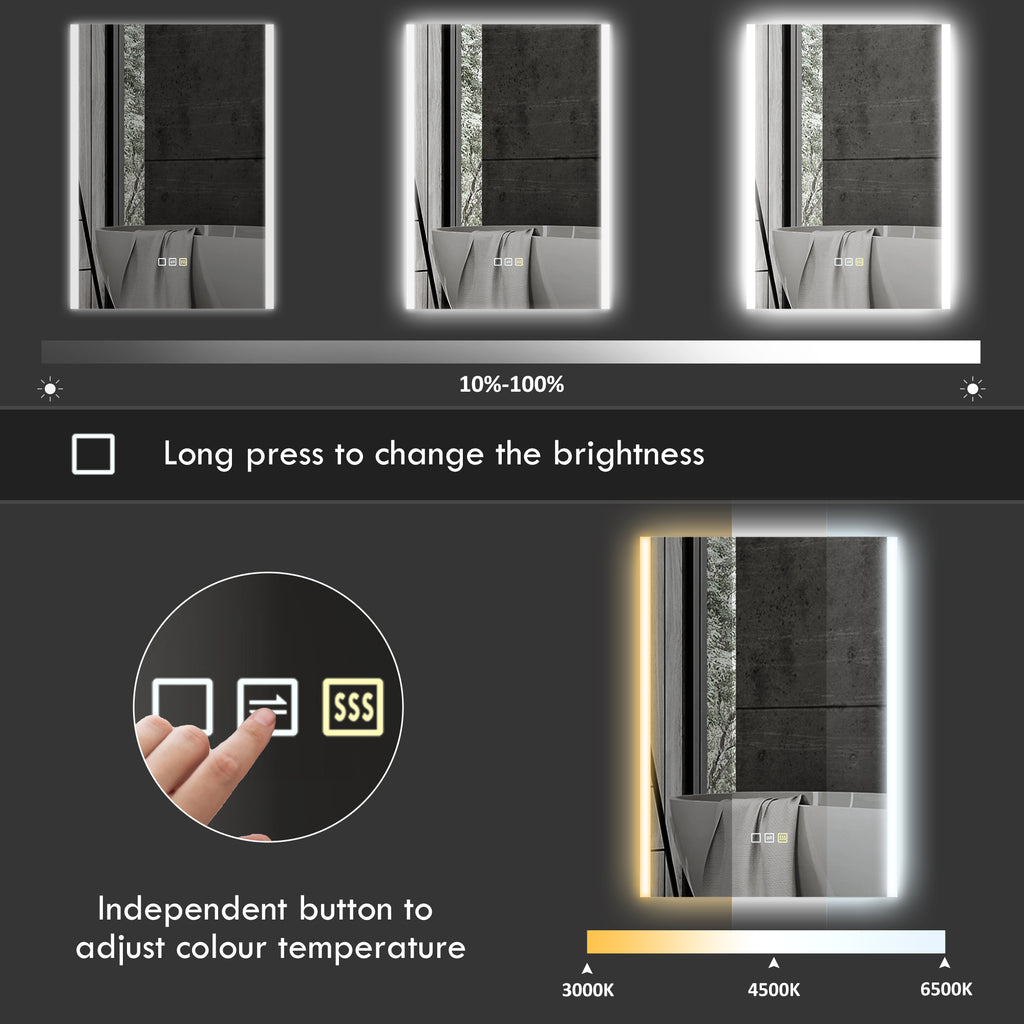 10%-100%

Long press to change the brightness

Independent button to adjust colour temperature

3000K
4500K
6500K