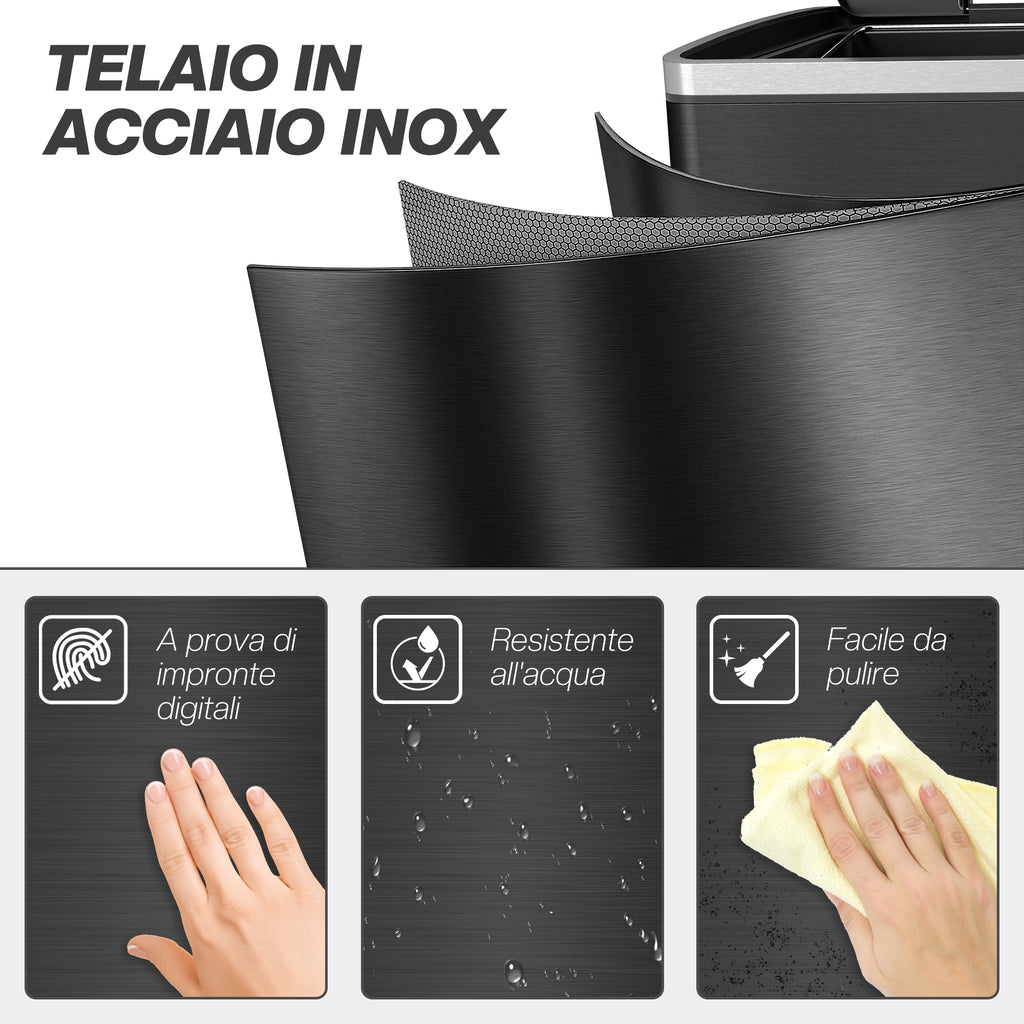 TELAIO IN ACCIAIO INOX

A prova di impronte digitali

Resistente all'acqua

Facile da pulire