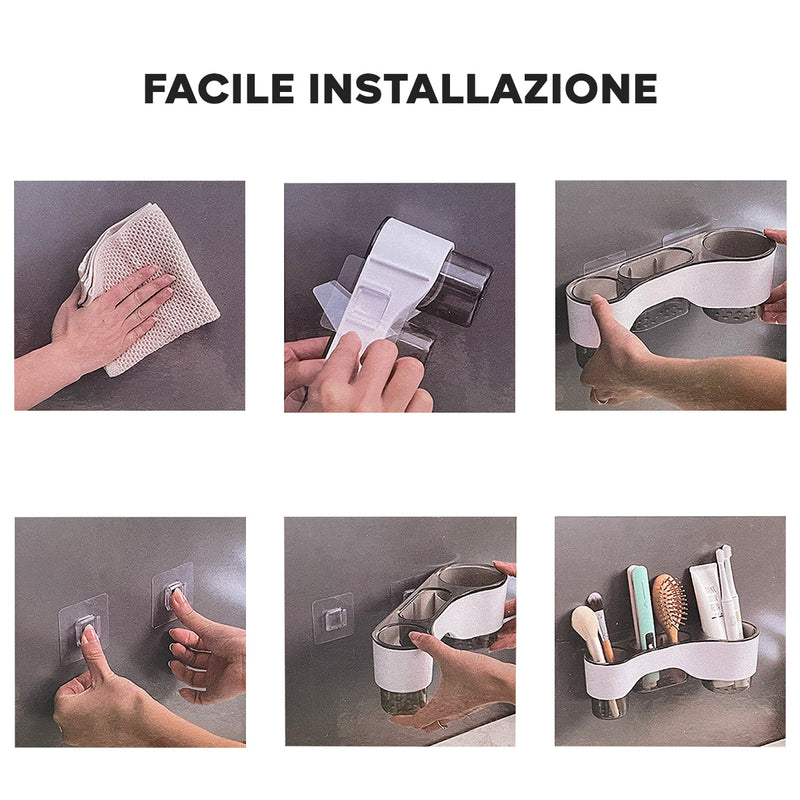 FACILE INSTALLAZIONE