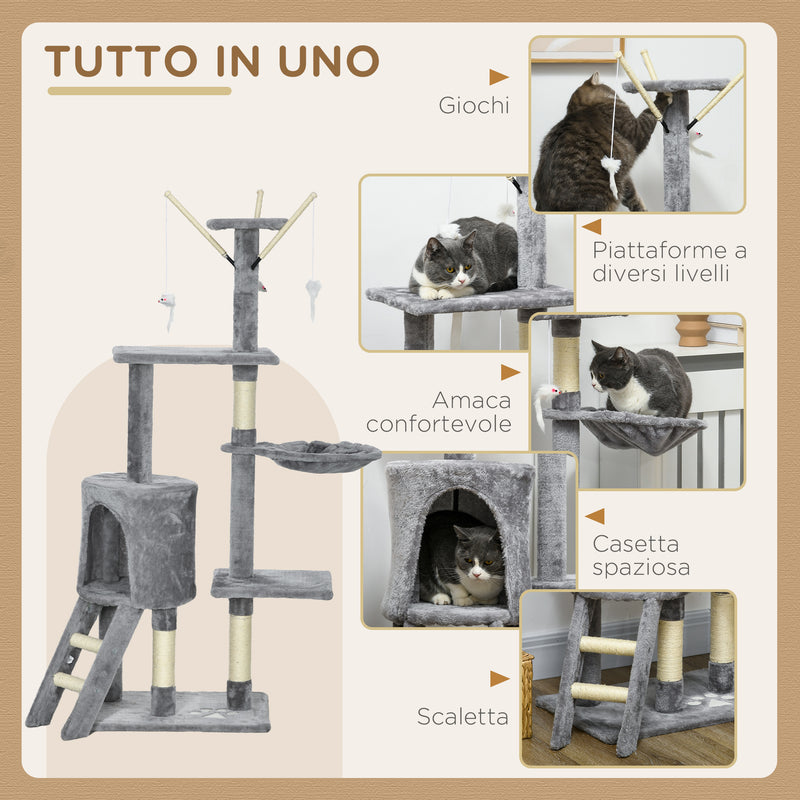 TUTTO IN UNO

Giochi

Piattaforme a diversi livelli

Amaca confortevole

Casetta spaziosa

Scaletta