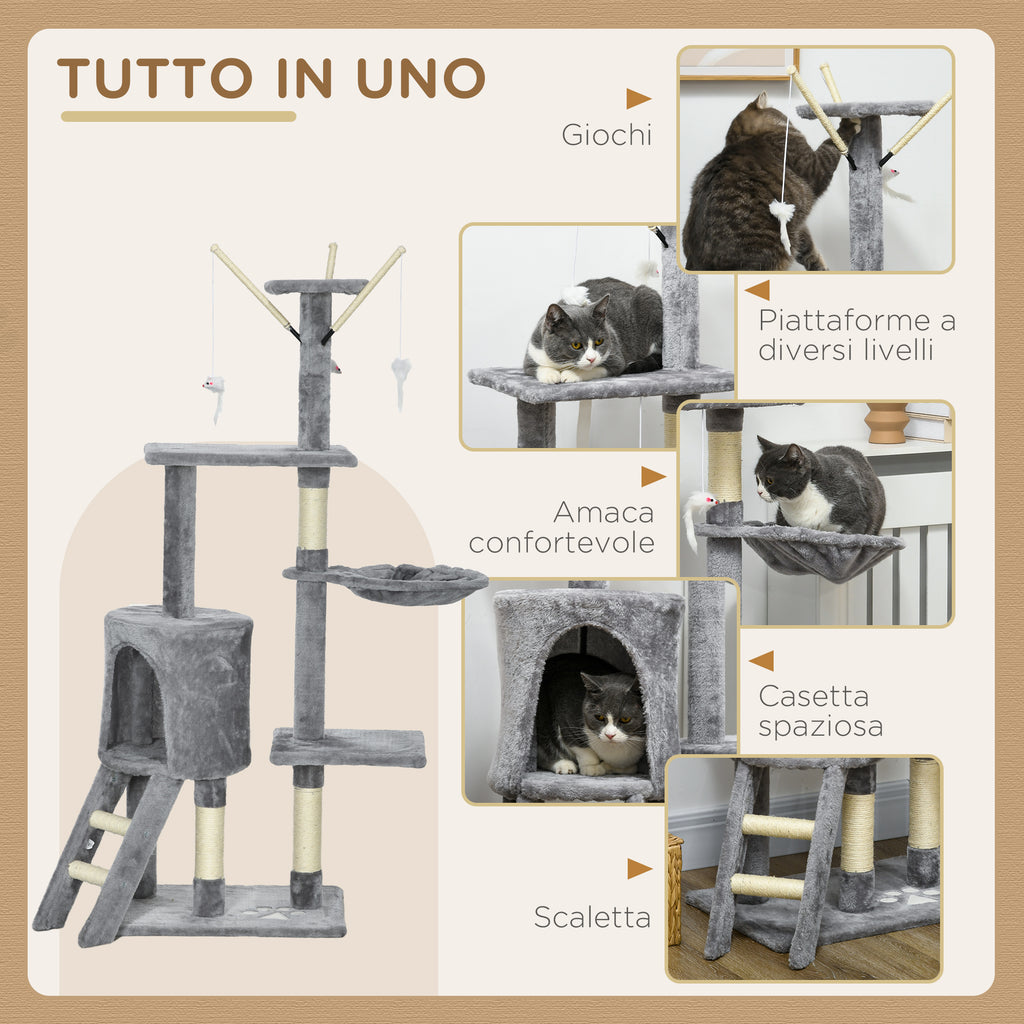 TUTTO IN UNO

Giochi

Piattaforme a diversi livelli

Amaca confortevole

Casetta spaziosa

Scaletta