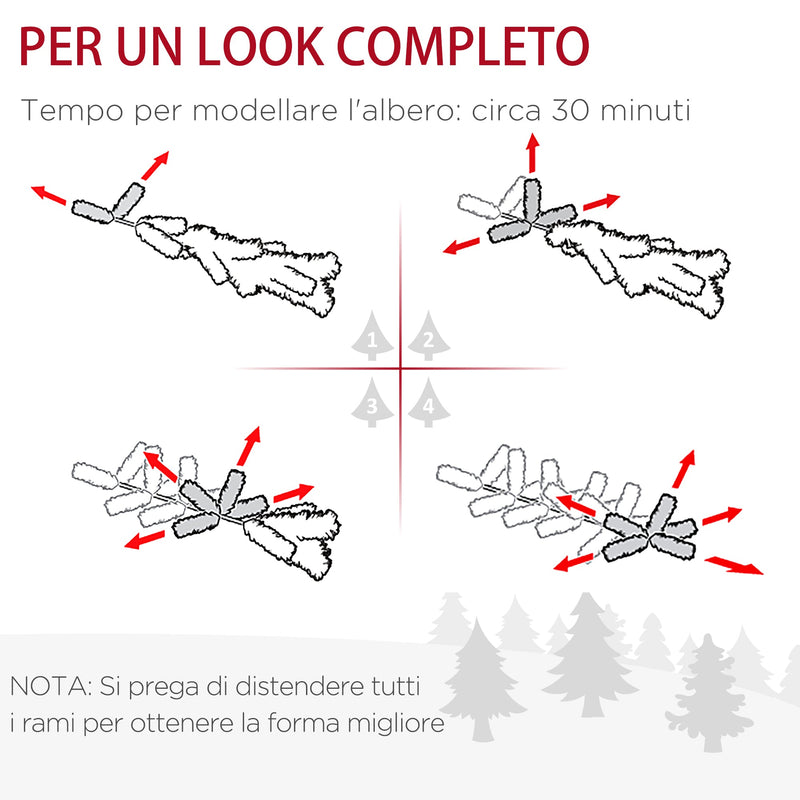 PER UN LOOK COMPLETO

Tempo per modellare l'albero: circa 30 minuti

1 2 3 4

NOTA: Si prega di distendere tutti i rami per ottenere la forma migliore