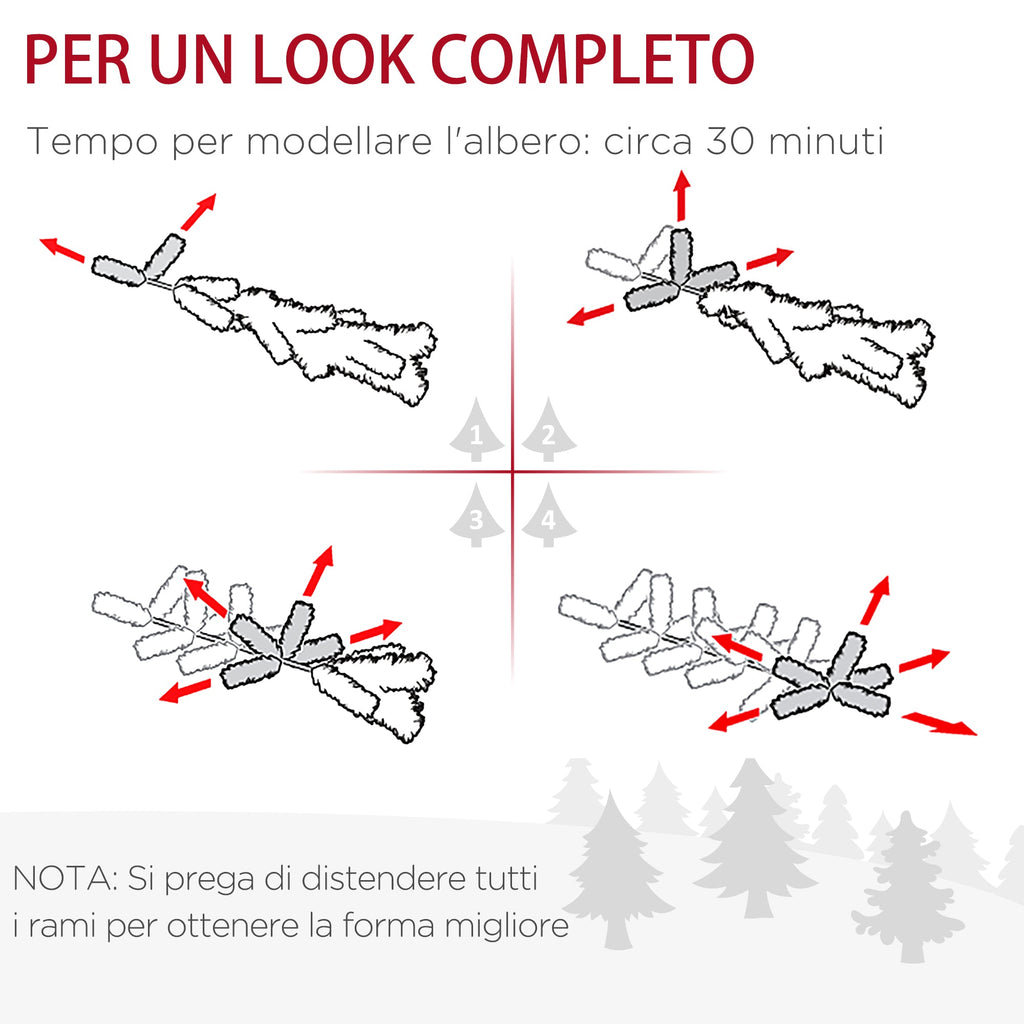 PER UN LOOK COMPLETO

Tempo per modellare l'albero: circa 30 minuti

1
2
3
4

NOTA: Si prega di distendere tutti i rami per ottenere la forma migliore