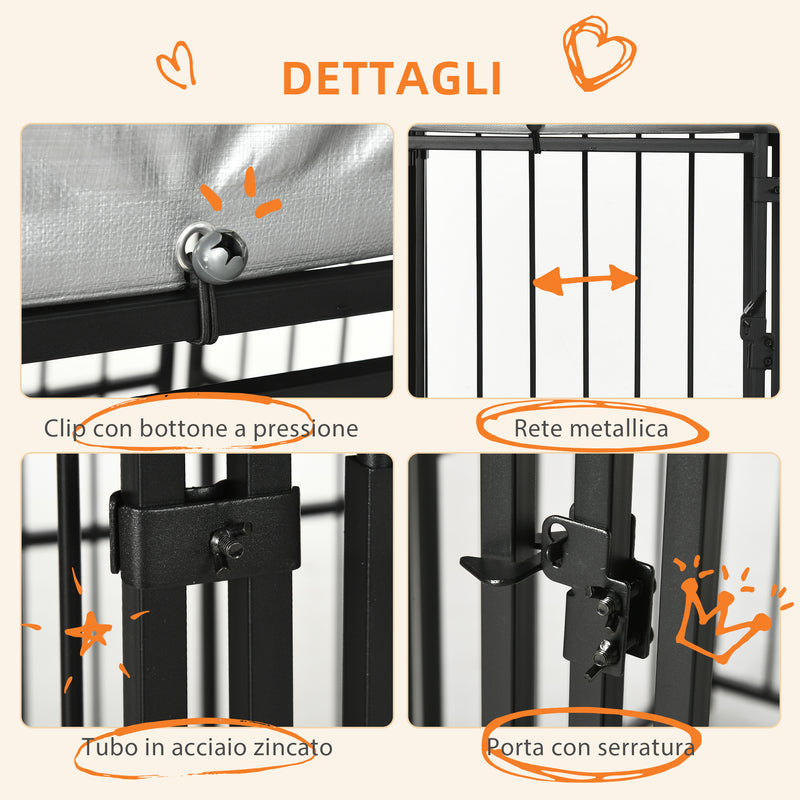 DETTAGLI

Clip con bottone a pressione

Rete metallica

Tubo in acciaio zincato

Porta con serratura