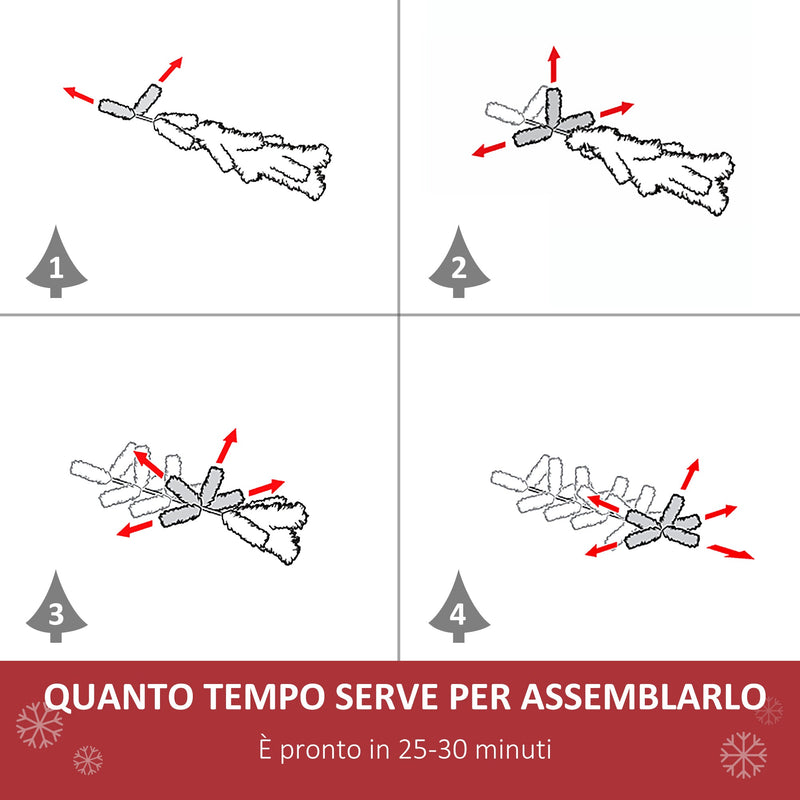 1

2

3

4

QUANTO TEMPO SERVE PER ASSEMBLARLO

È pronto in 25-30 minuti