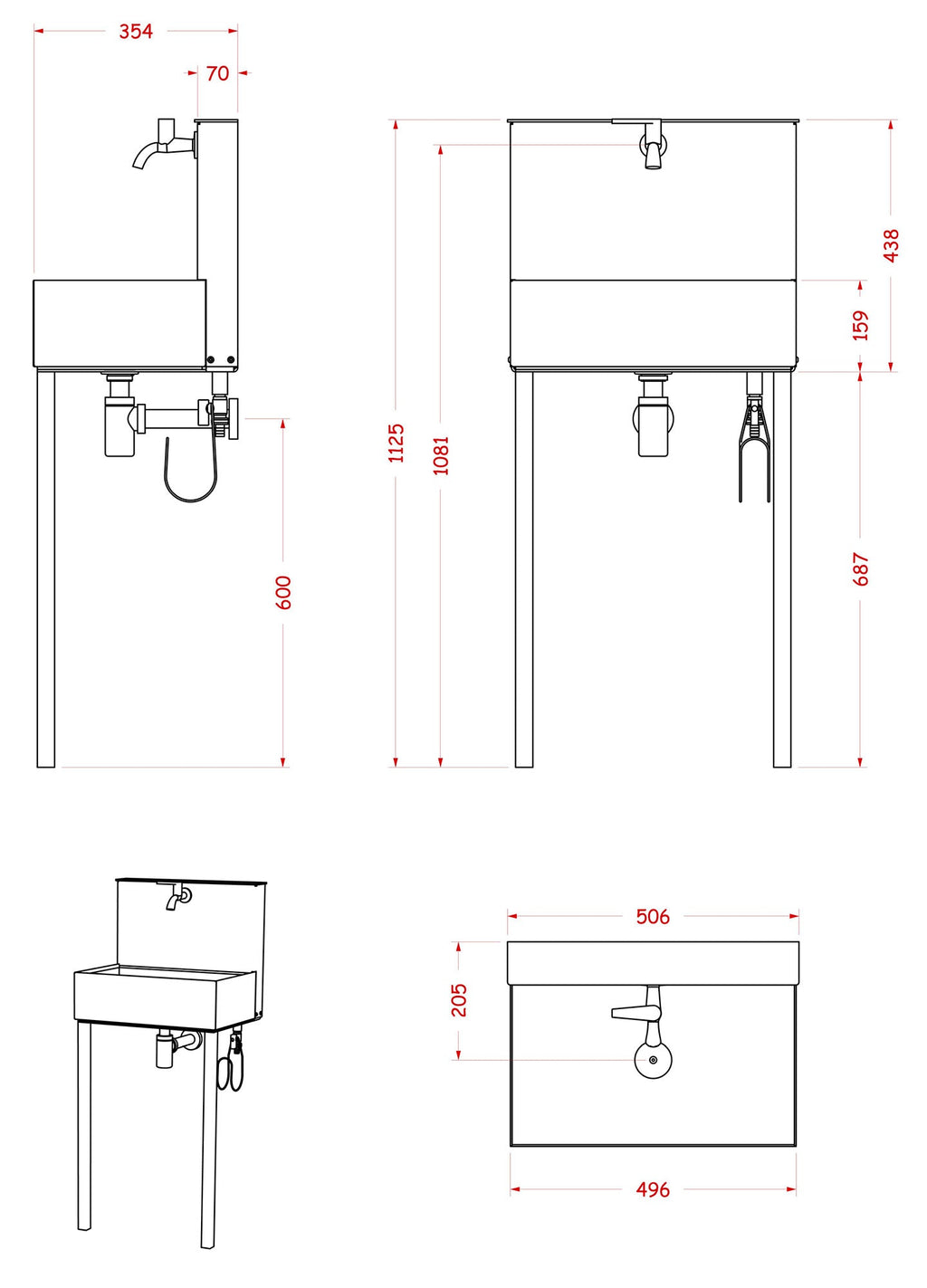 354
70
600
1125
1081
438
159
687
506
205
496