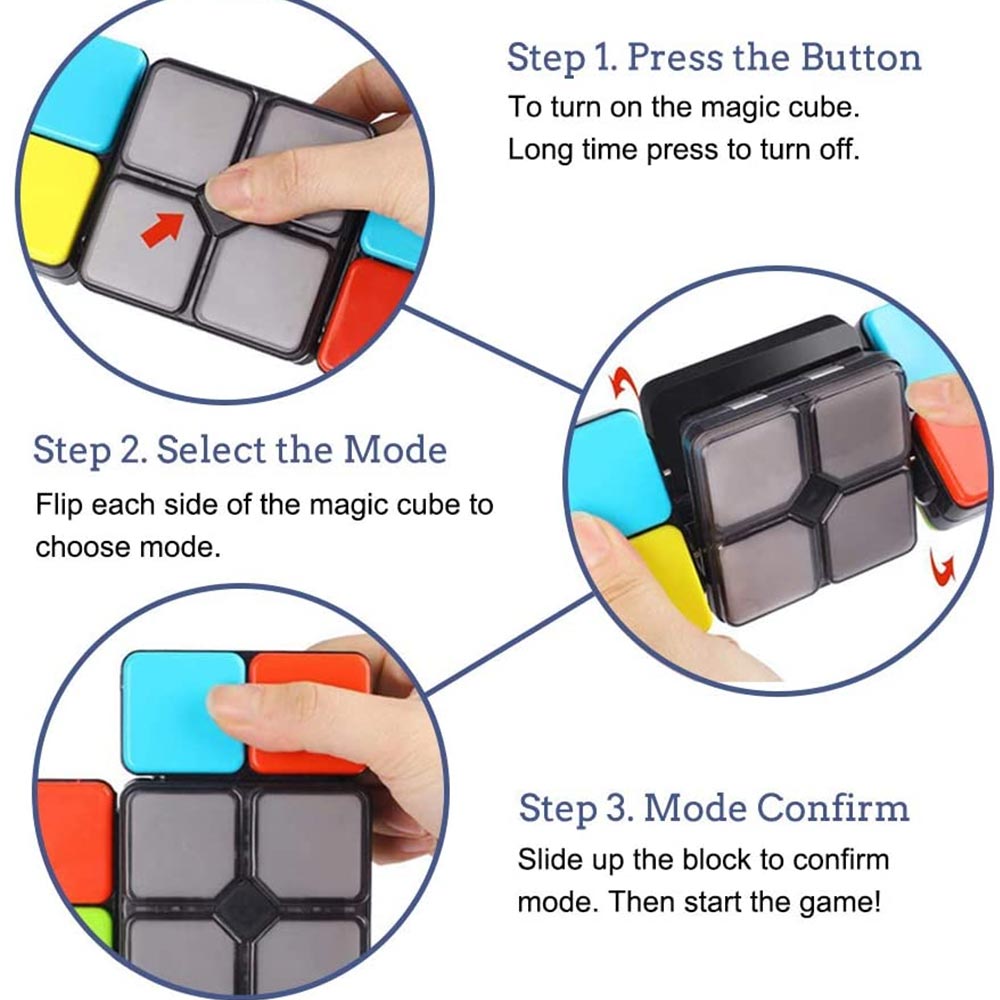 Step 1. Press the Button
To turn on the magic cube.
Long time press to turn off.

Step 2. Select the Mode
Flip each side of the magic cube to choose mode.

Step 3. Mode Confirm
Slide up the block to confirm mode. Then start the game!