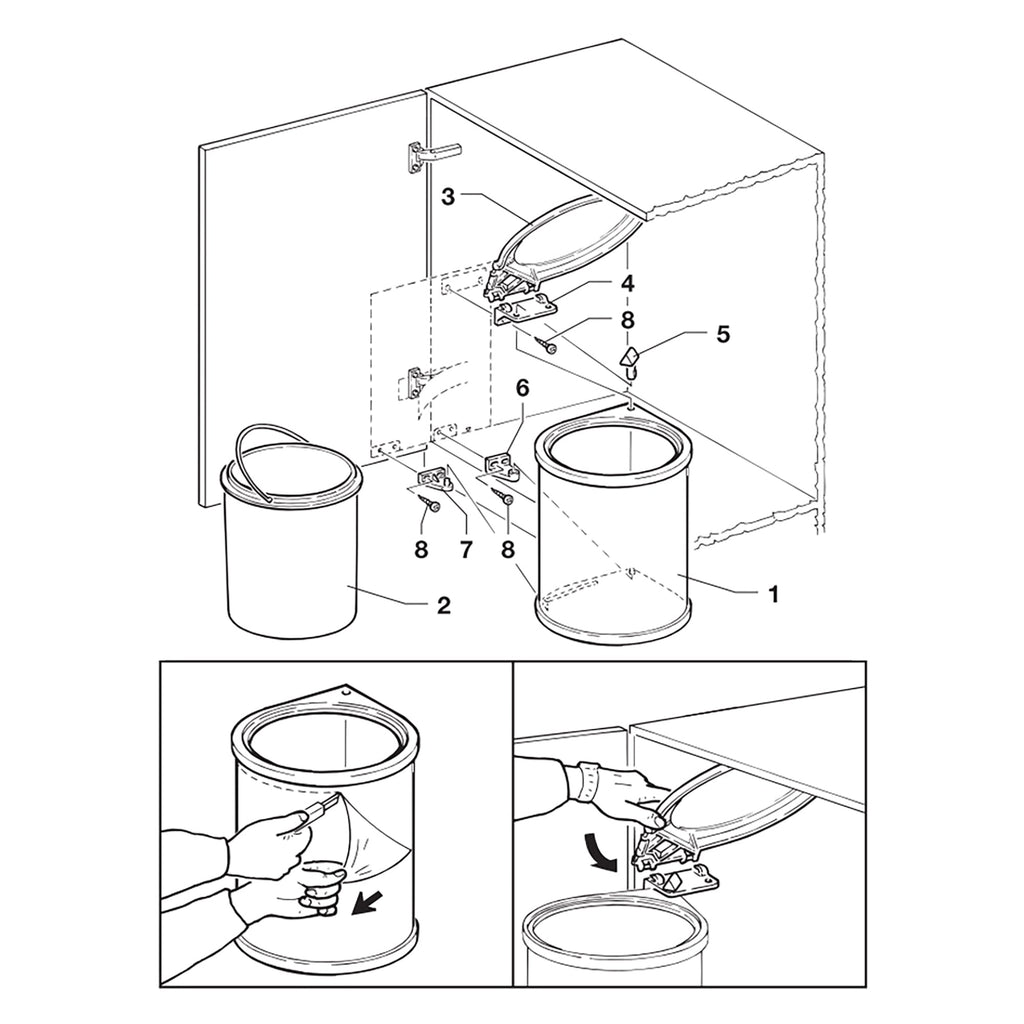 3
4
8
5
6
8
7
8
2
1