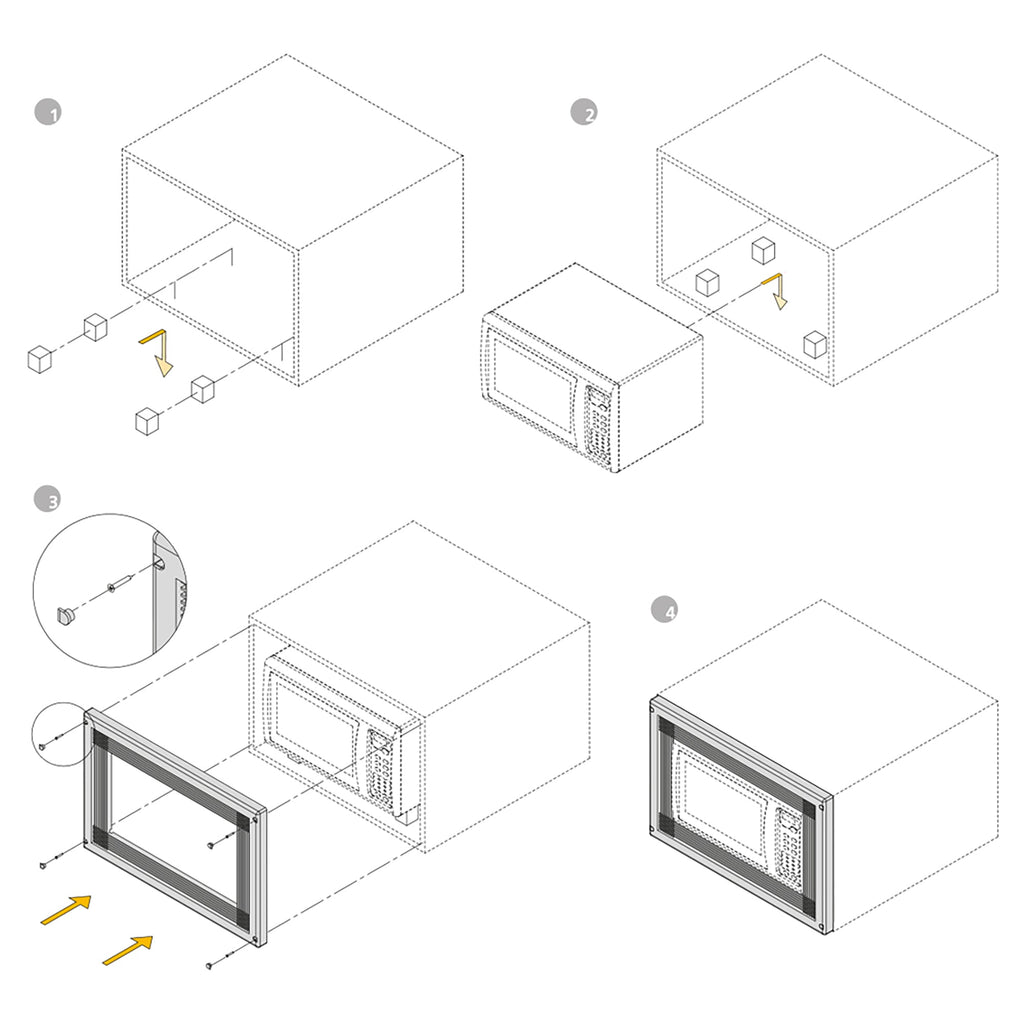 1
2
3
4