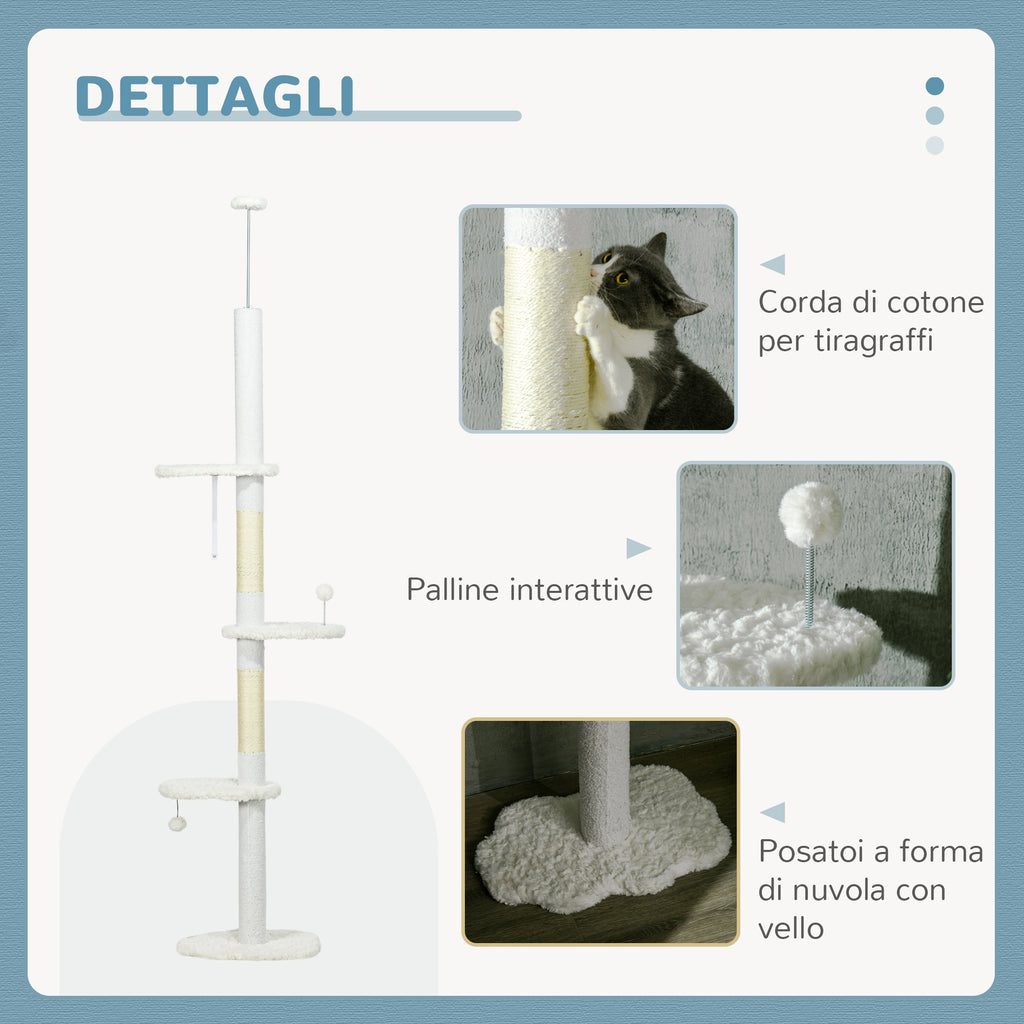 DETTAGLI

Corda di cotone per tiragraffi

Palline interattive

Posatoi a forma di nuvola con vello