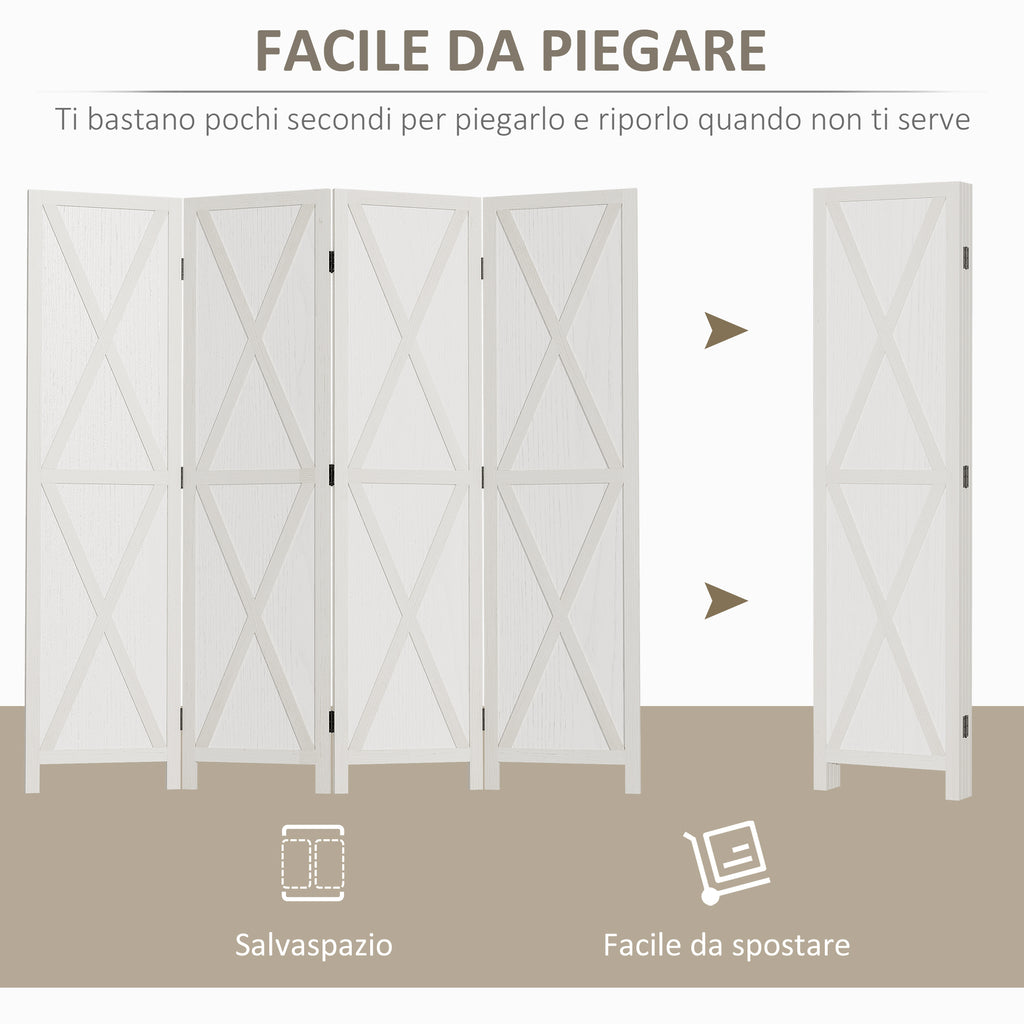 FACILE DA PIEGARE

Ti bastano pochi secondi per piegarlo e riporlo quando non ti serve

Salvaspazio

Facile da spostare