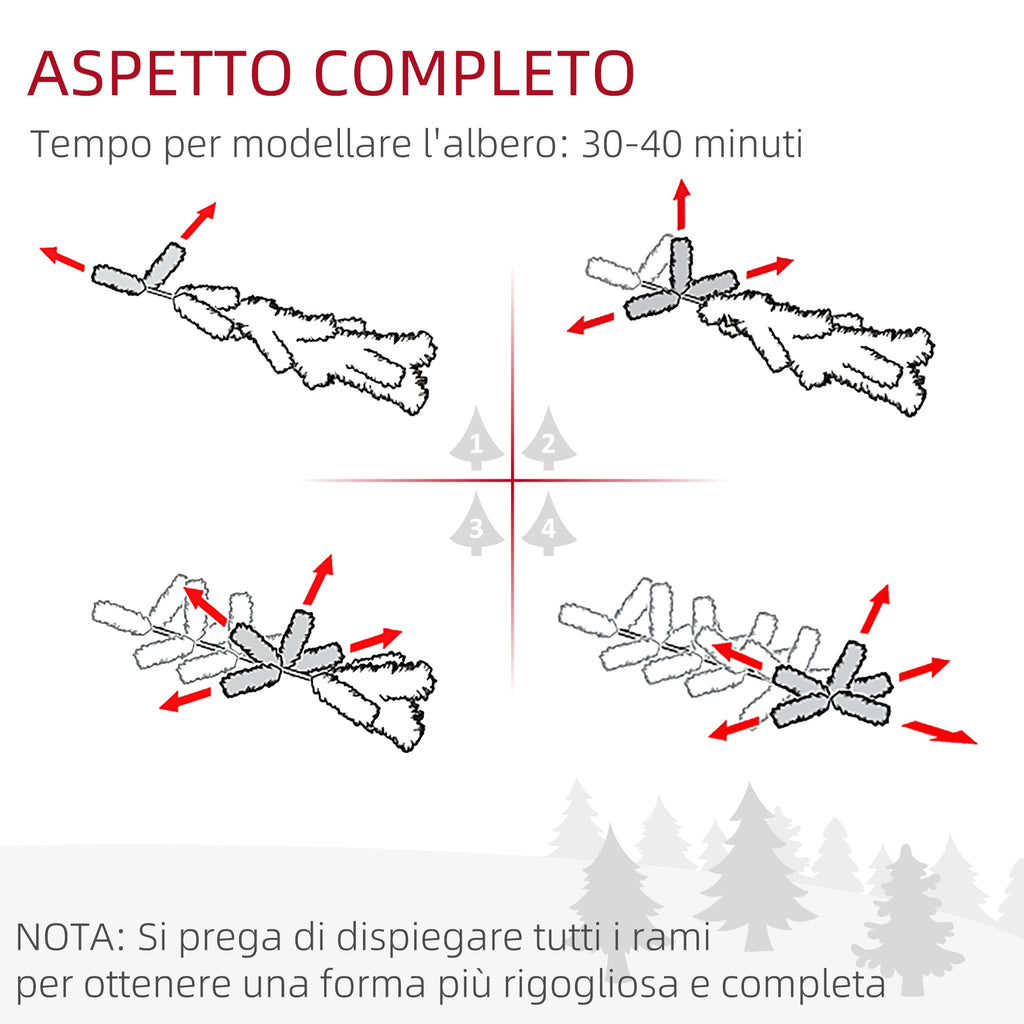 ASPETTO COMPLETO

Tempo per modellare l'albero: 30-40 minuti

1
2
3
4

NOTA: Si prega di dispiegare tutti i rami per ottenere una forma più rigogliosa e completa