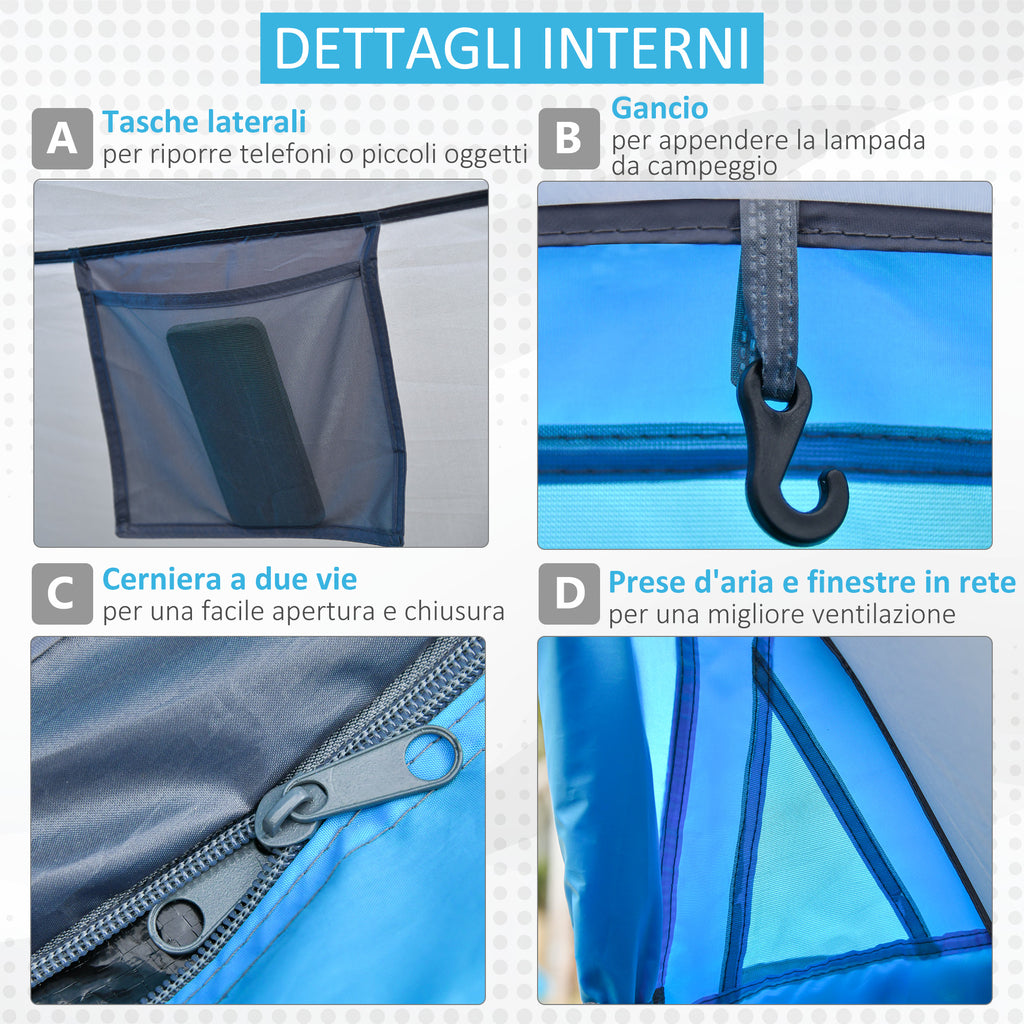 DETTAGLI INTERNI

A
Tasche laterali
per riporre telefoni o piccoli oggetti

B
Gancio
per appendere la lampada da campeggio

C
Cerniera a due vie
per una facile apertura e chiusura

D
Prese d'aria e finestre in rete
per una migliore ventilazione