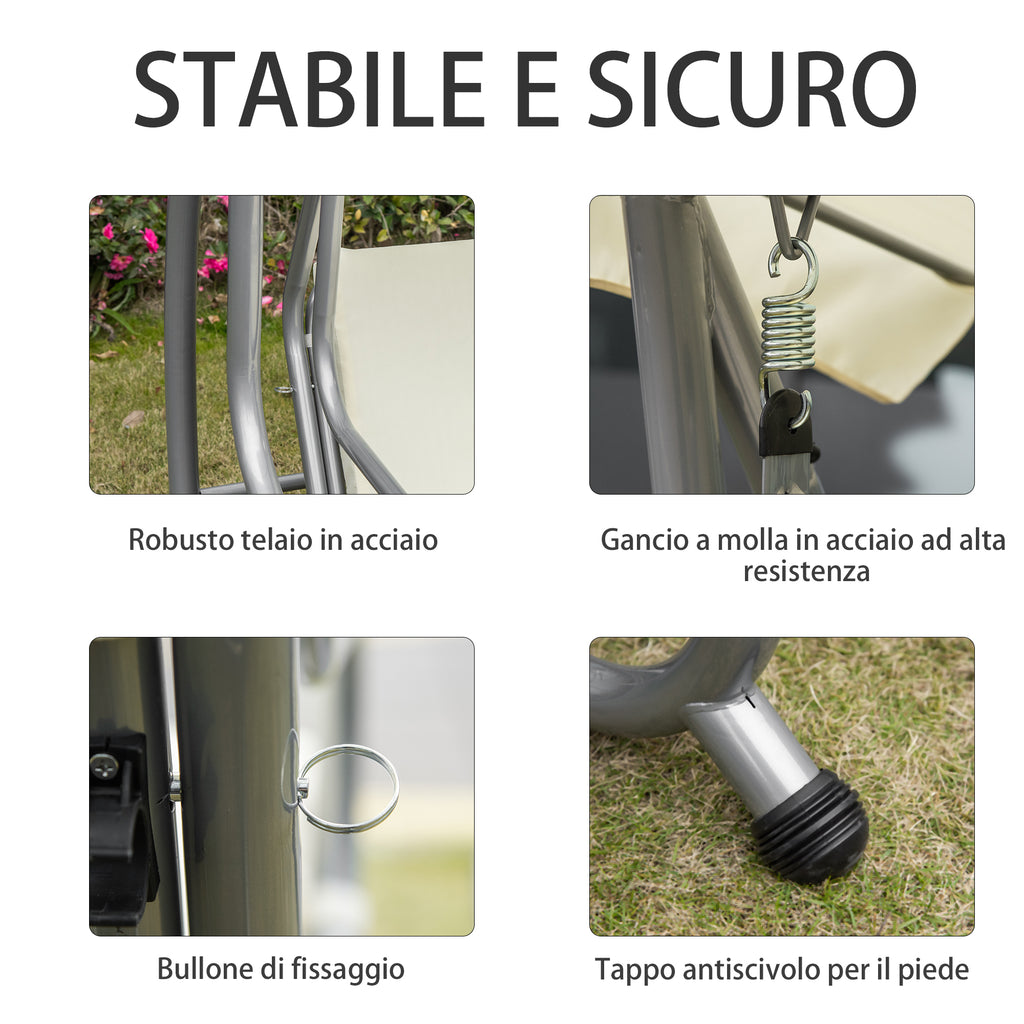 STABILE E SICURO

Robusto telaio in acciaio

Gancio a molla in acciaio ad alta resistenza

Bullone di fissaggio

Tappo antiscivolo per il piede