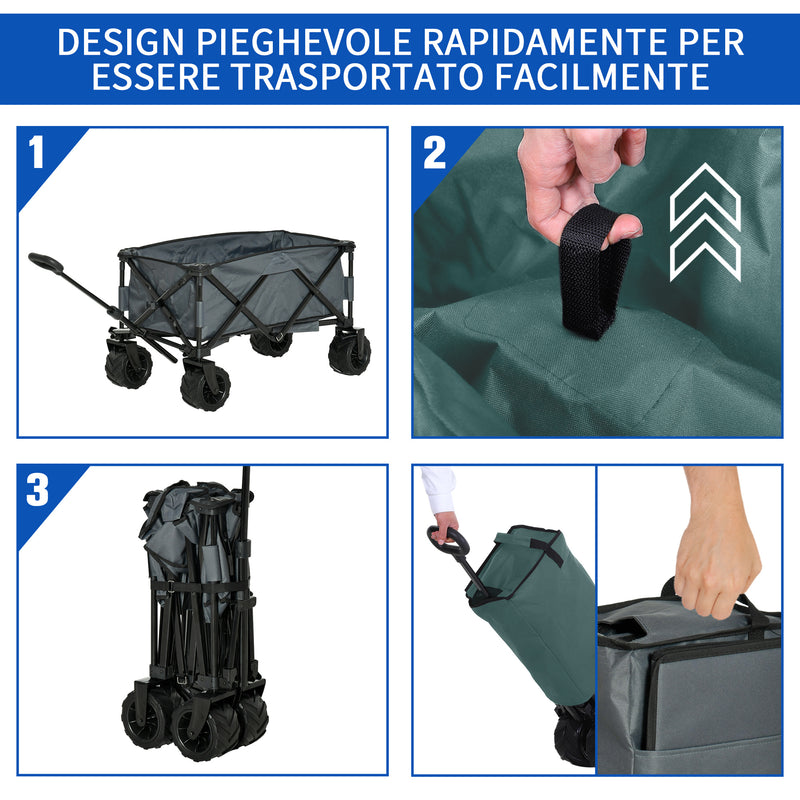 DESIGN PIEGHEVOLE RAPIDAMENTE PER ESSERE TRASPORTATO FACILMENTE

1

2

3