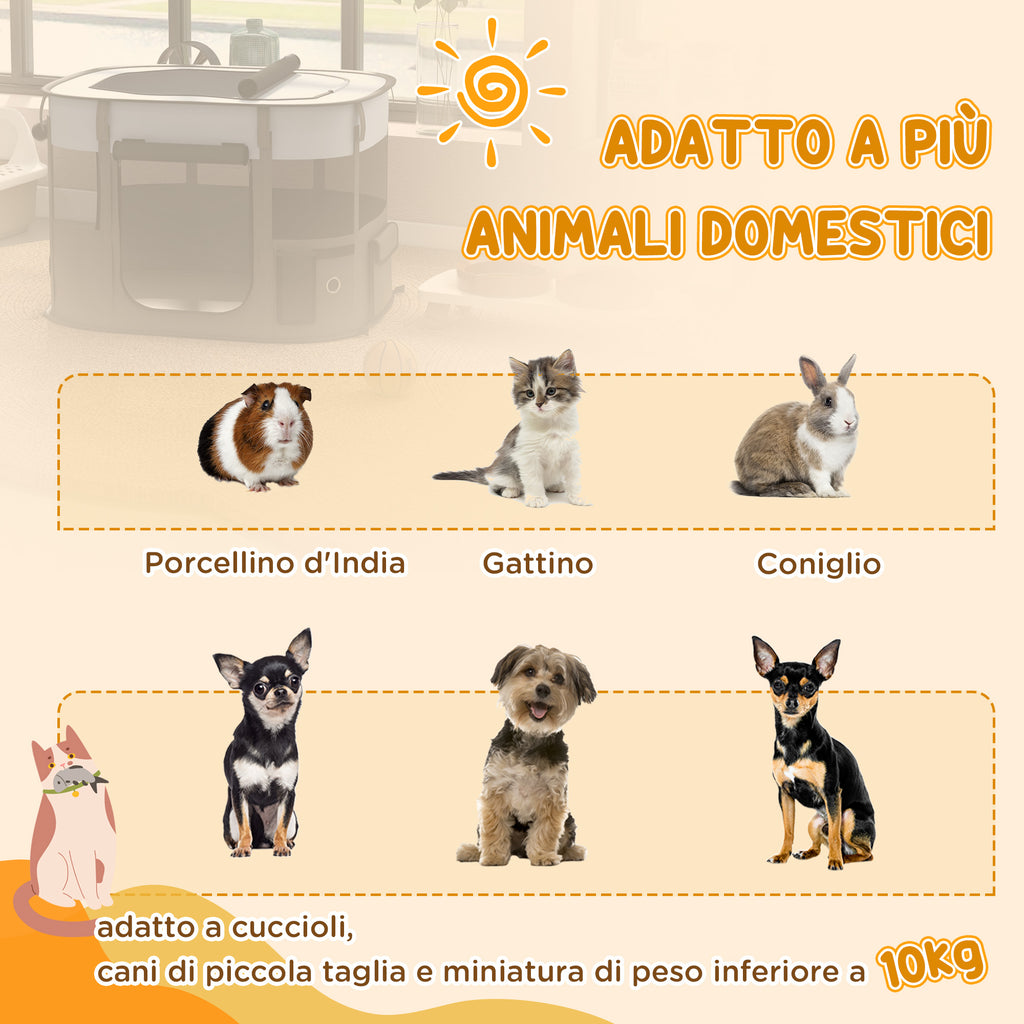 ADATTO A PIÙ ANIMALI DOMESTICI

Porcellino d'India

Gattino

Coniglio

adatto a cuccioli,
cani di piccola taglia e miniatura di peso inferiore a 10kg