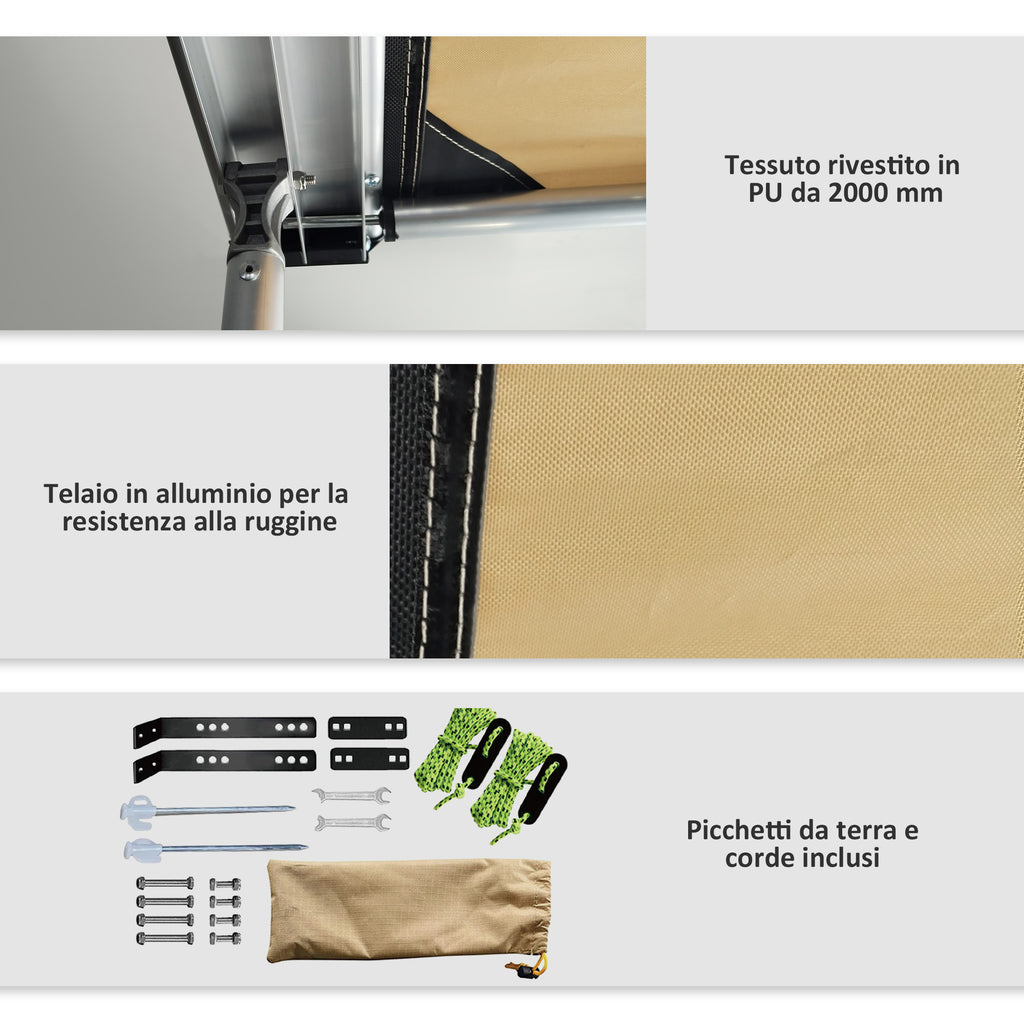 Tessuto rivestito in PU da 2000 mm

Telaio in alluminio per la resistenza alla ruggine

Picchetti da terra e corde inclusi