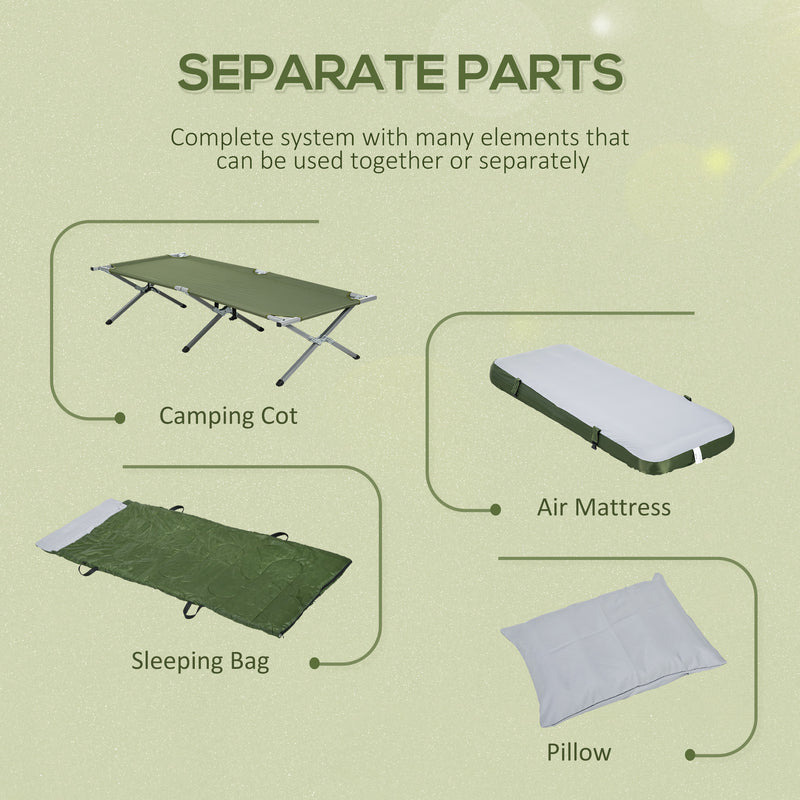 SEPARATE PARTS

Complete system with many elements that can be used together or separately

Camping Cot

Air Mattress

Sleeping Bag

Pillow