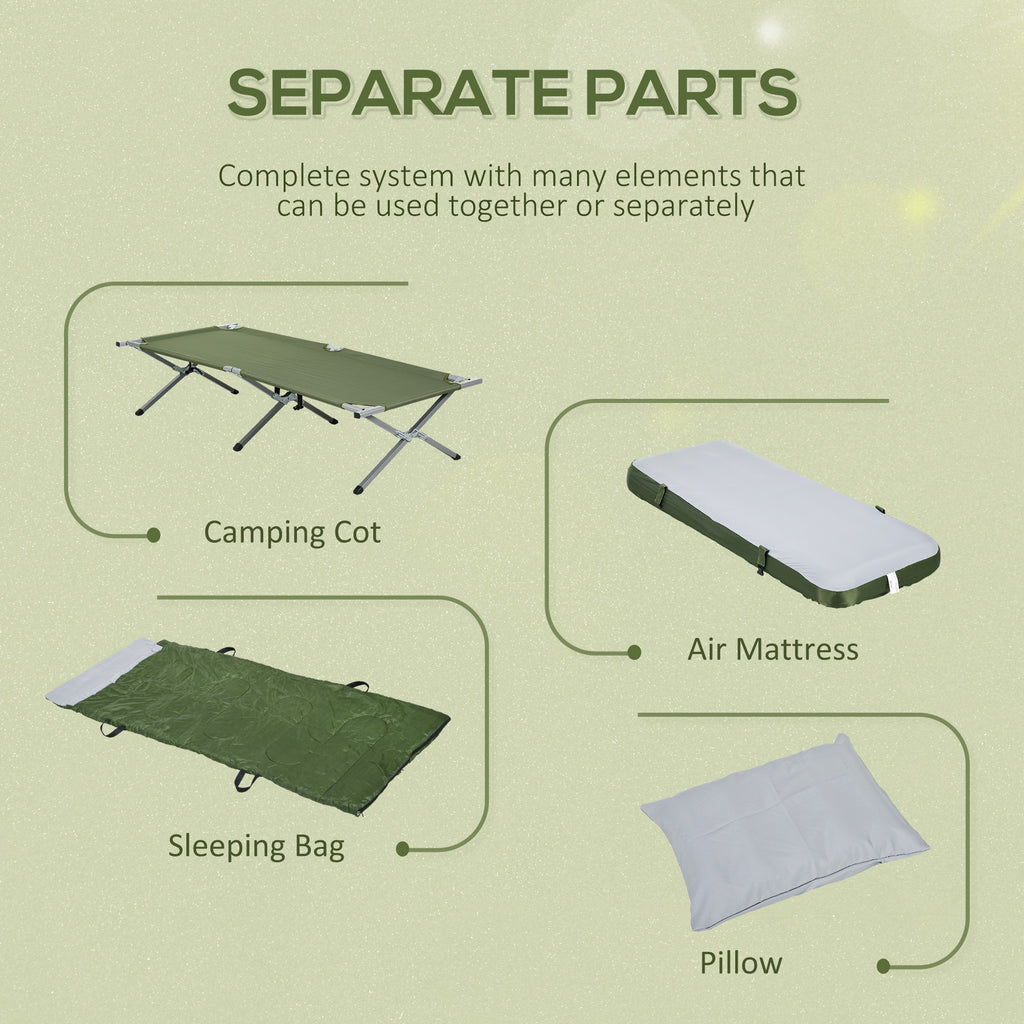 SEPARATE PARTS

Complete system with many elements that can be used together or separately

Camping Cot

Air Mattress

Sleeping Bag

Pillow