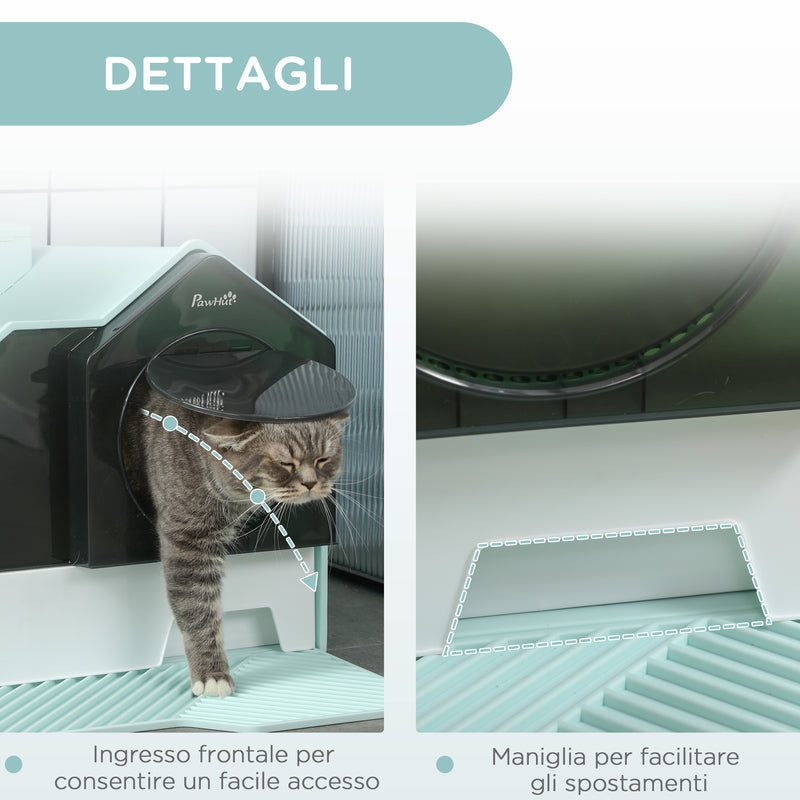 DETTAGLI

PawHut

Ingresso frontale per consentire un facile accesso

Maniglia per facilitare gli spostamenti