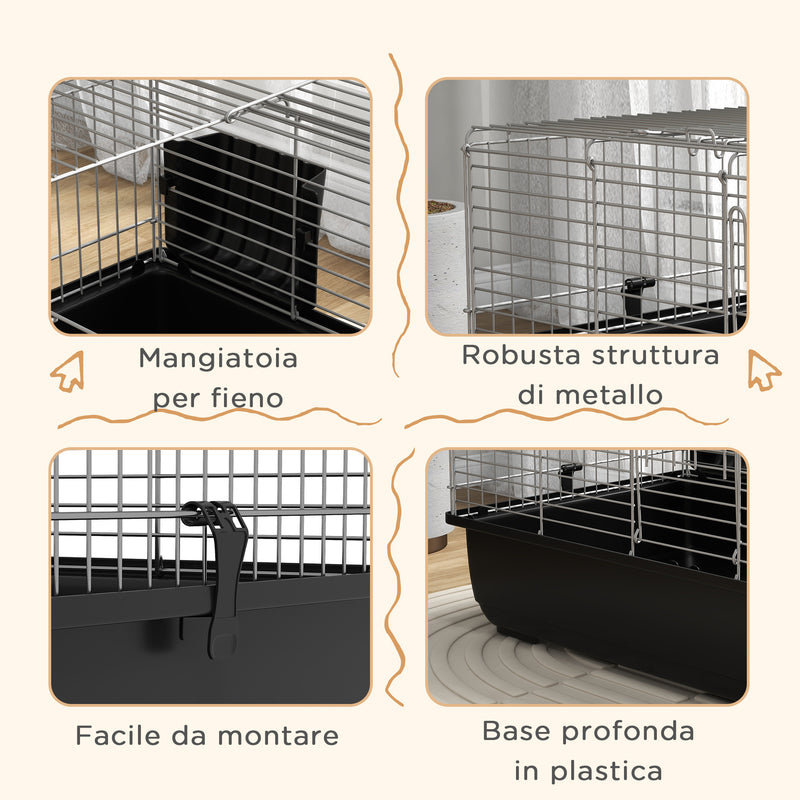 Mangiatoia
per fieno

Robusta struttura
di metallo

Facile da montare

Base profonda
in plastica