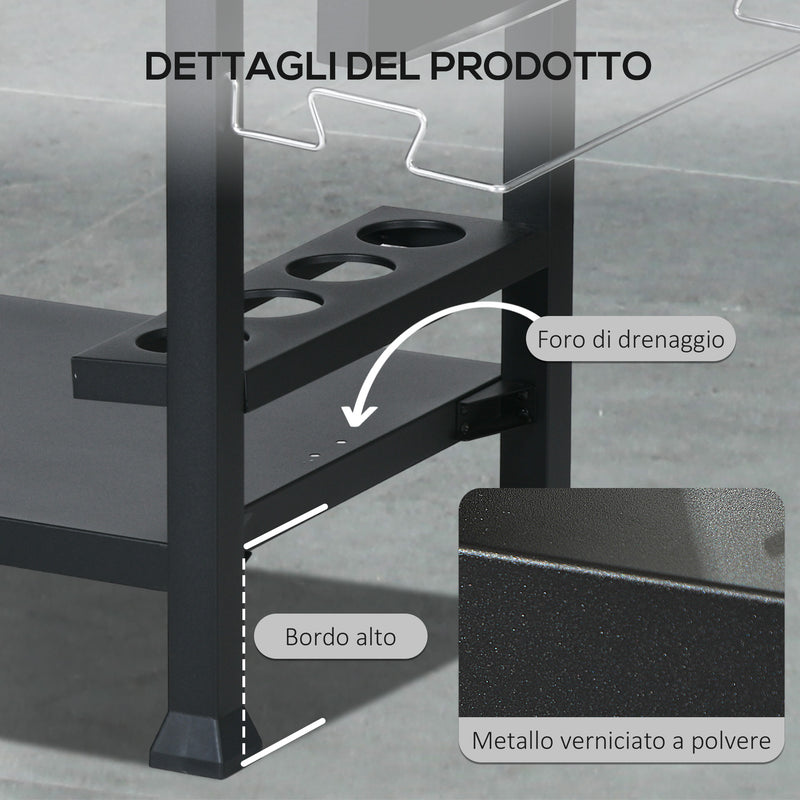 DETTAGLI DEL PRODOTTO

Foro di drenaggio

Bordo alto

Metallo verniciato a polvere