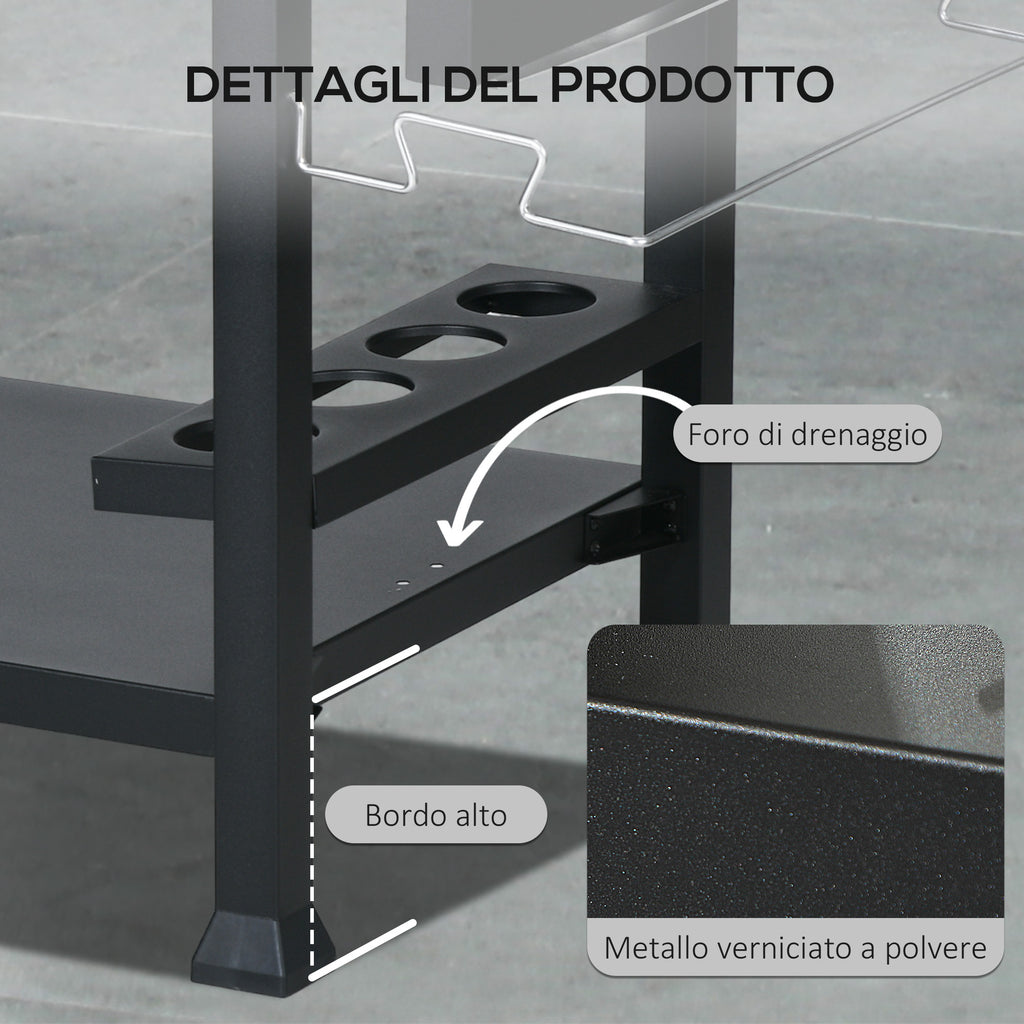 DETTAGLI DEL PRODOTTO

Foro di drenaggio

Bordo alto

Metallo verniciato a polvere