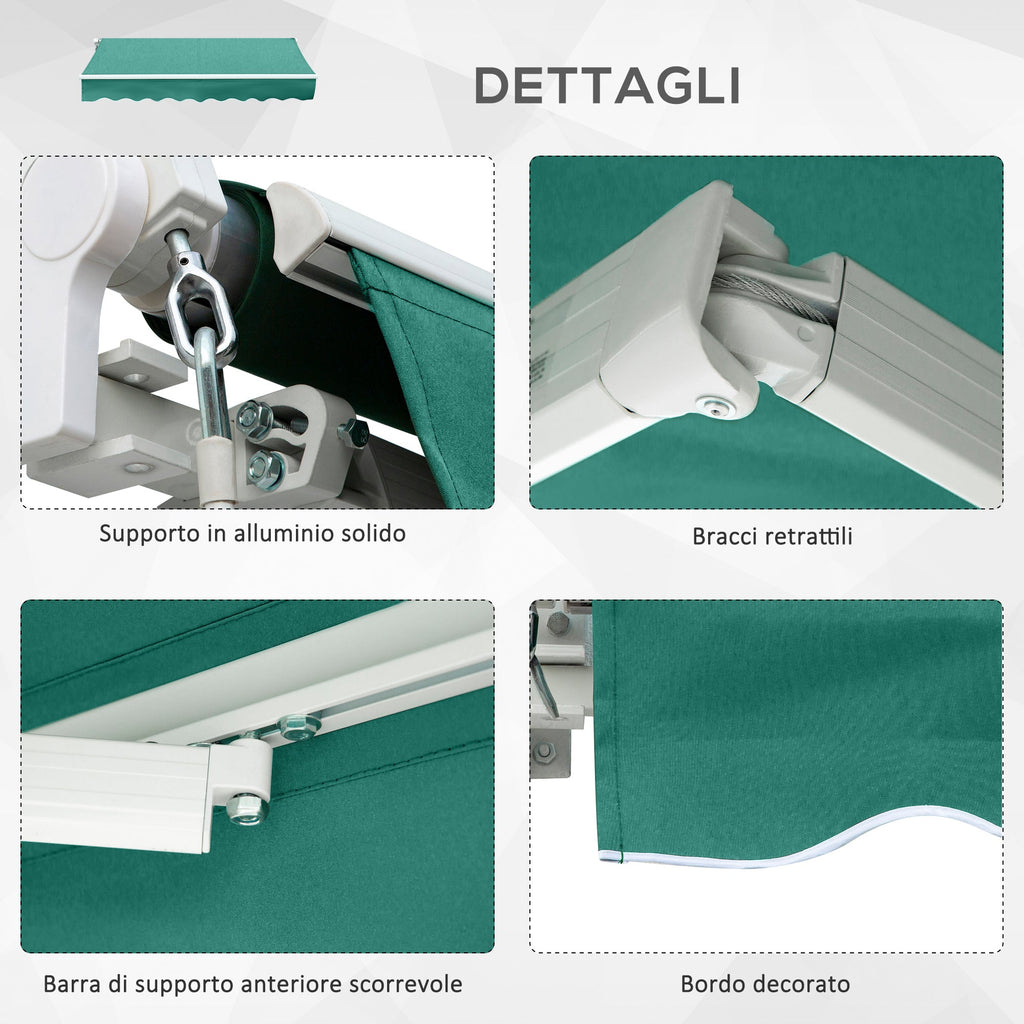 DETTAGLI

Supporto in alluminio solido

Bracci retrattili

Barra di supporto anteriore scorrevole

Bordo decorato