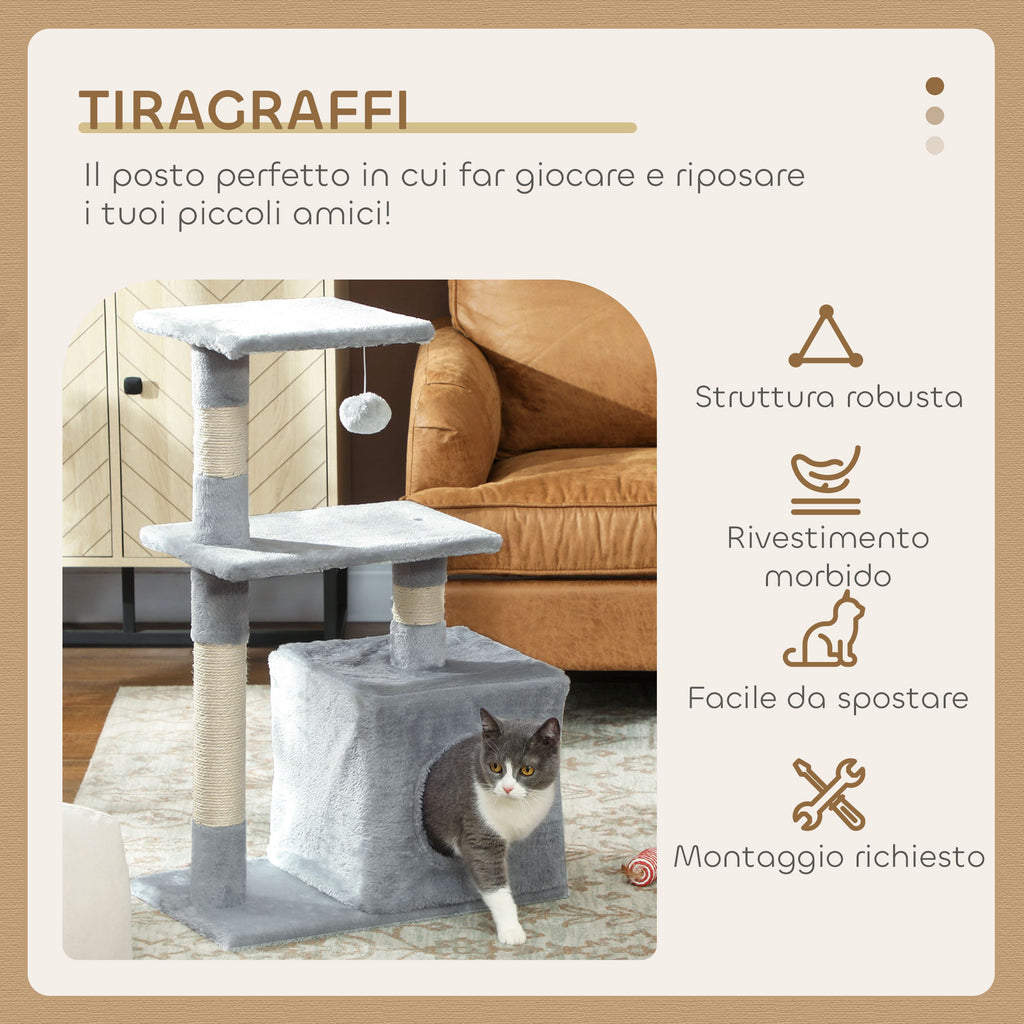 TIRAGRAFFI

Il posto perfetto in cui far giocare e riposare i tuoi piccoli amici!

Struttura robusta

Rivestimento morbido

Facile da spostare

Montaggio richiesto