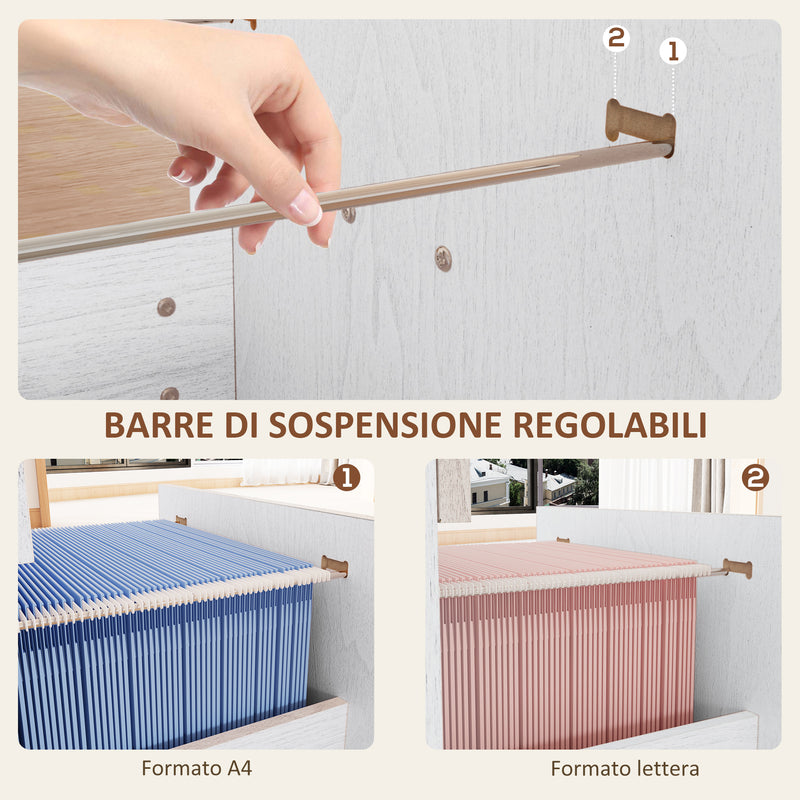 2
1

BARRE DI SOSPENSIONE REGOLABILI

1

2

Formato A4

Formato lettera