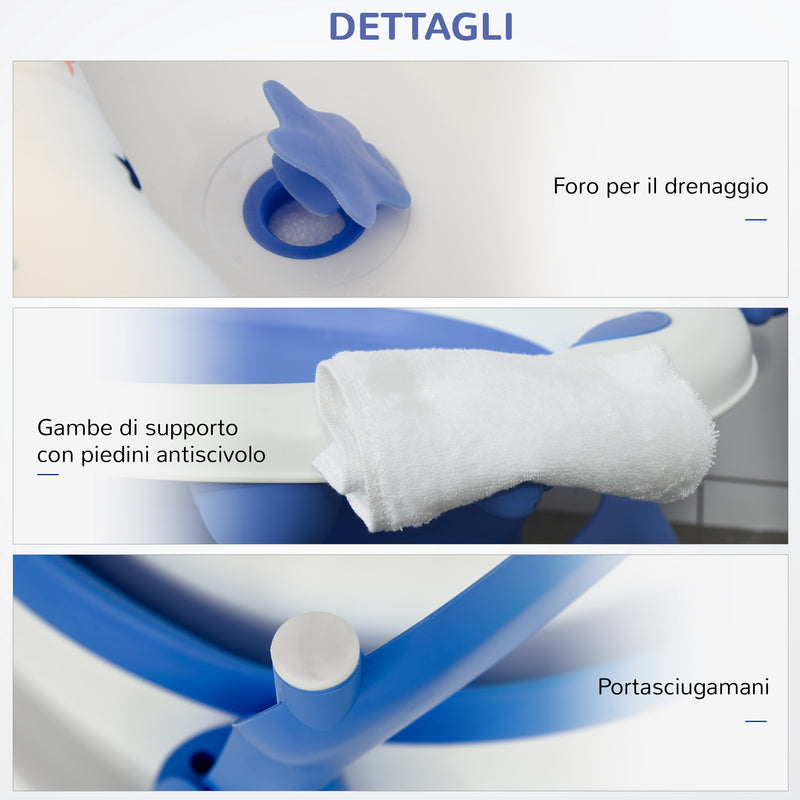 DETTAGLI

Foro per il drenaggio

Gambe di supporto con piedini antiscivolo

Portasciugamani