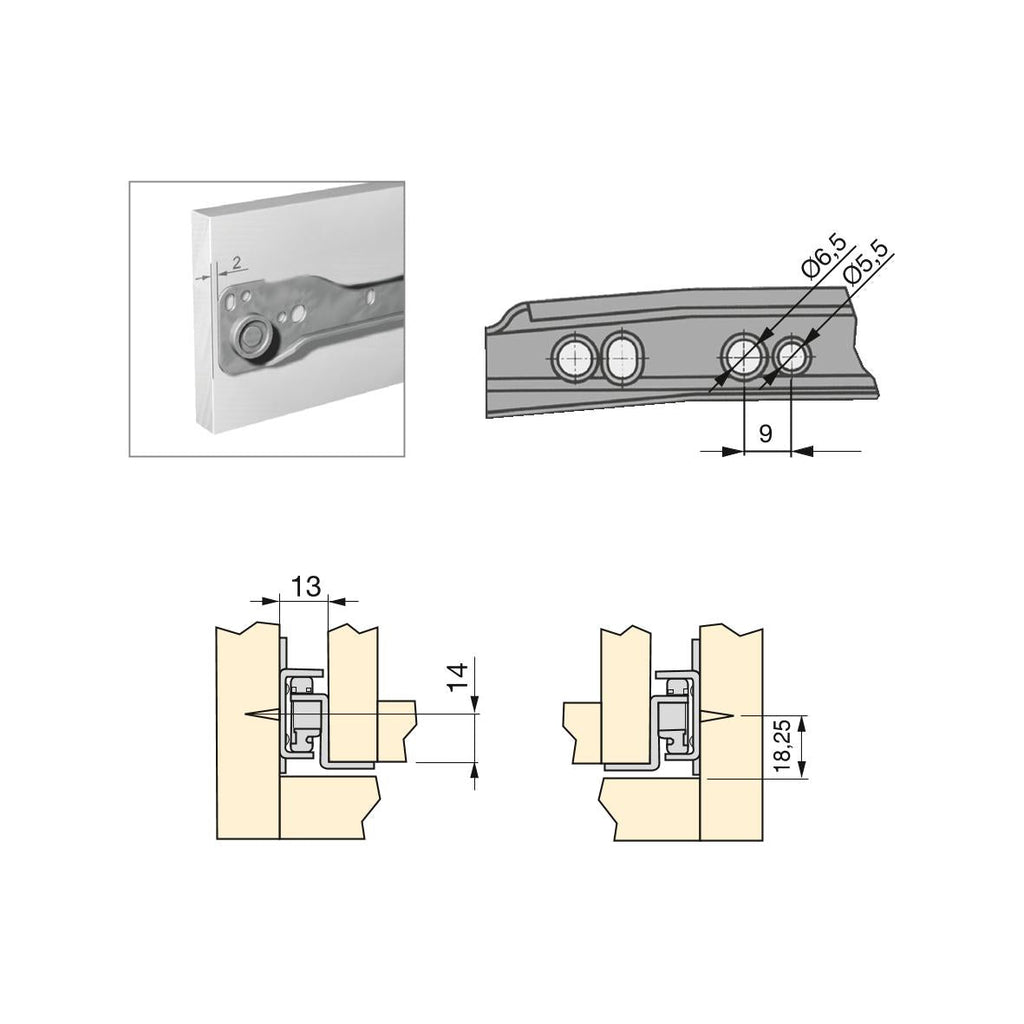 2

Ø6,5
Ø5,5
9

13
14

18,25