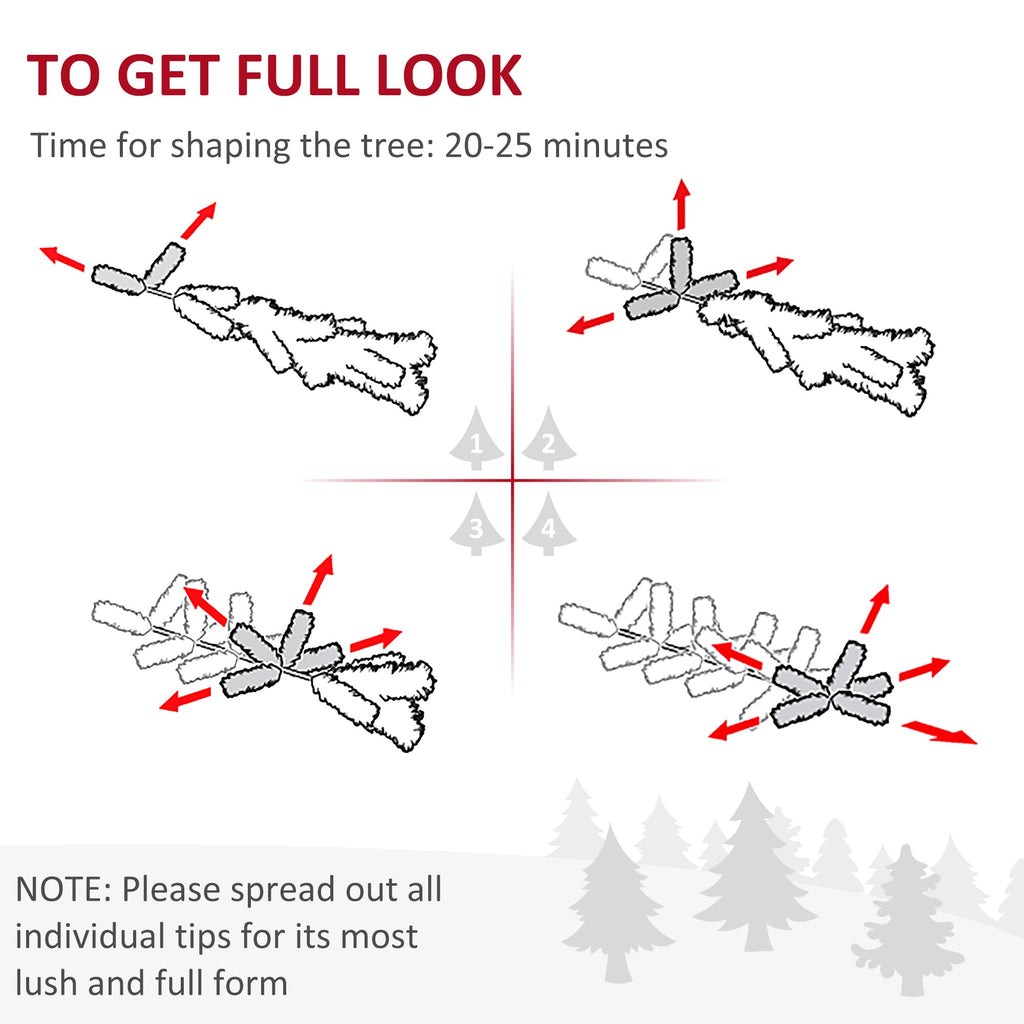 TO GET FULL LOOK

Time for shaping the tree: 20-25 minutes

1
2
3
4

NOTE: Please spread out all individual tips for its most lush and full form