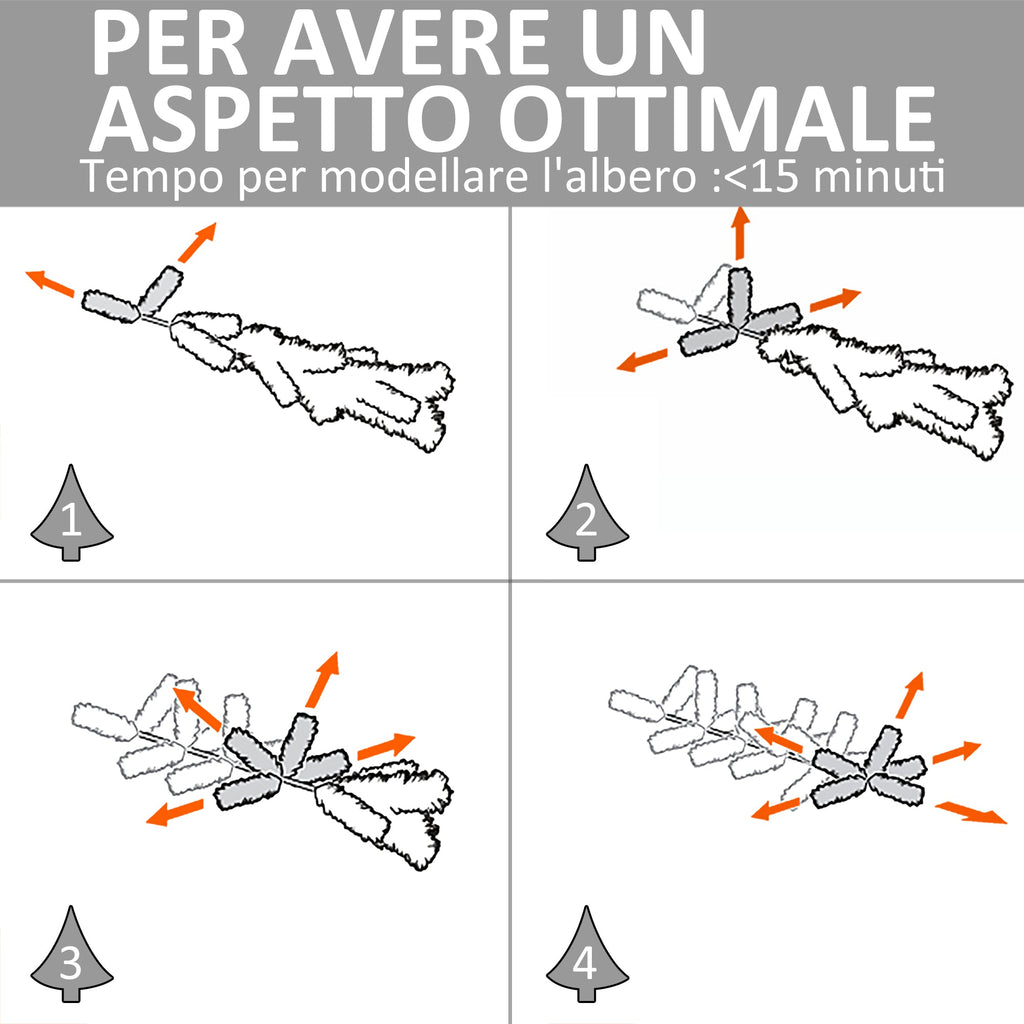 PER AVERE UN ASPETTO OTTIMALE
Tempo per modellare l'albero :<15 minuti

1

2

3

4