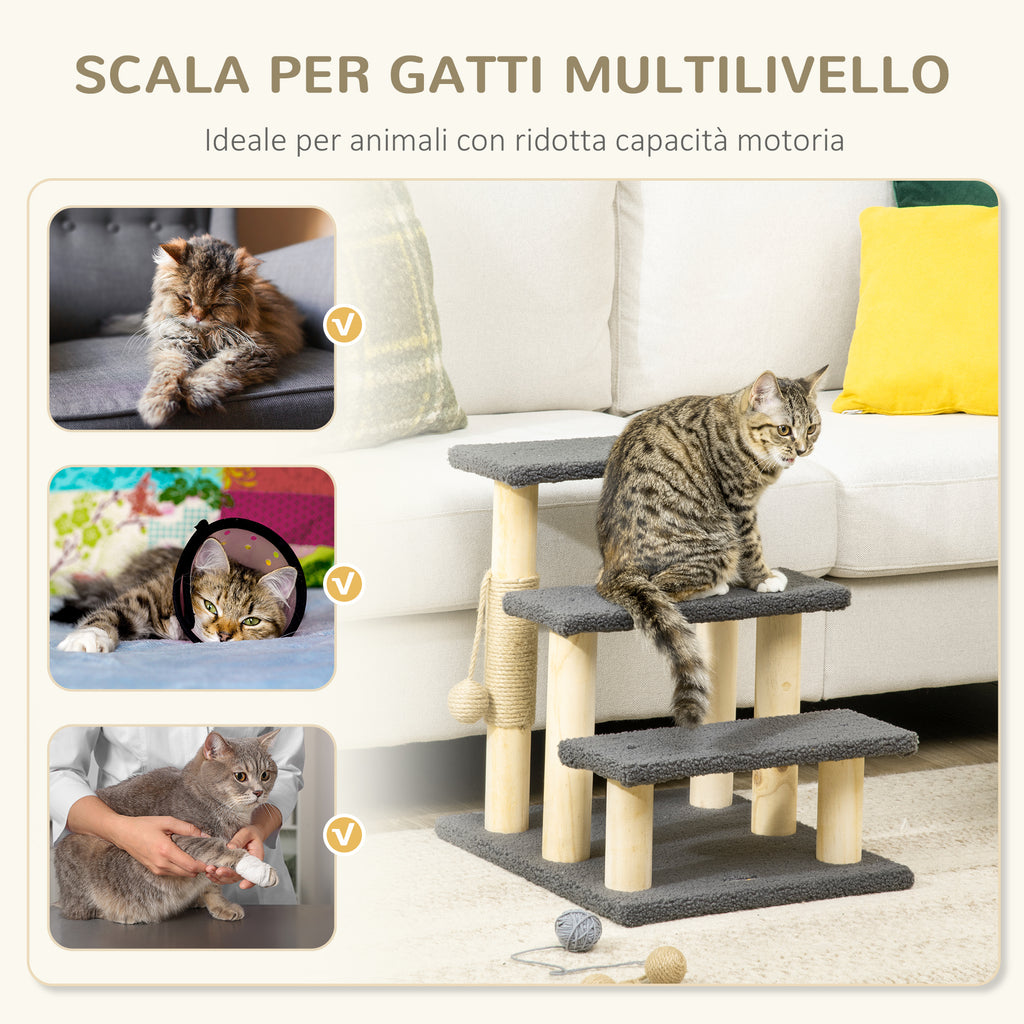 SCALA PER GATTI MULTILIVELLO

Ideale per animali con ridotta capacità motoria