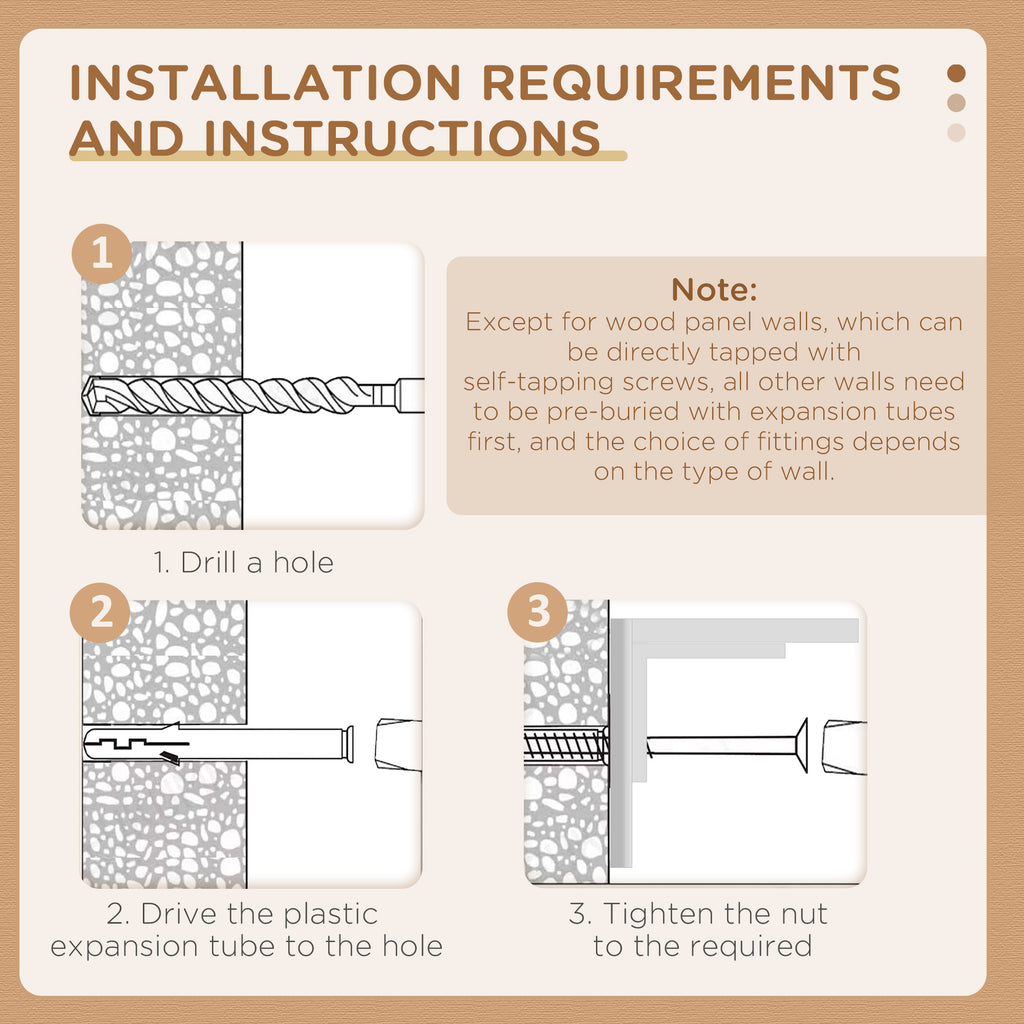 INSTALLATION REQUIREMENTS AND INSTRUCTIONS

1

Note:
Except for wood panel walls, which can be directly tapped with self-tapping screws, all other walls need to be pre-buried with expansion tubes first, and the choice of fittings depends on the type of wall.

1. Drill a hole

2

2. Drive the plastic expansion tube to the hole

3

3. Tighten the nut to the required