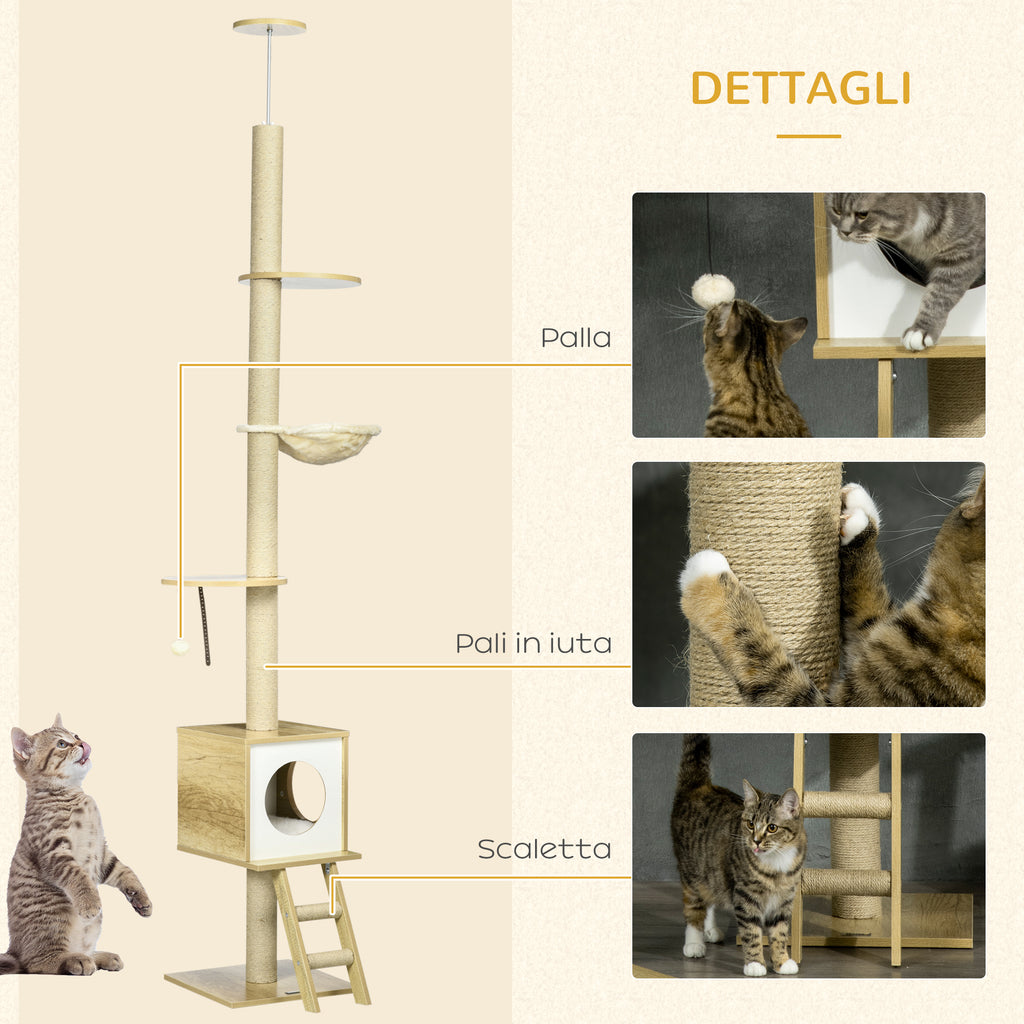 DETTAGLI

Palla

Pali in iuta

Scaletta