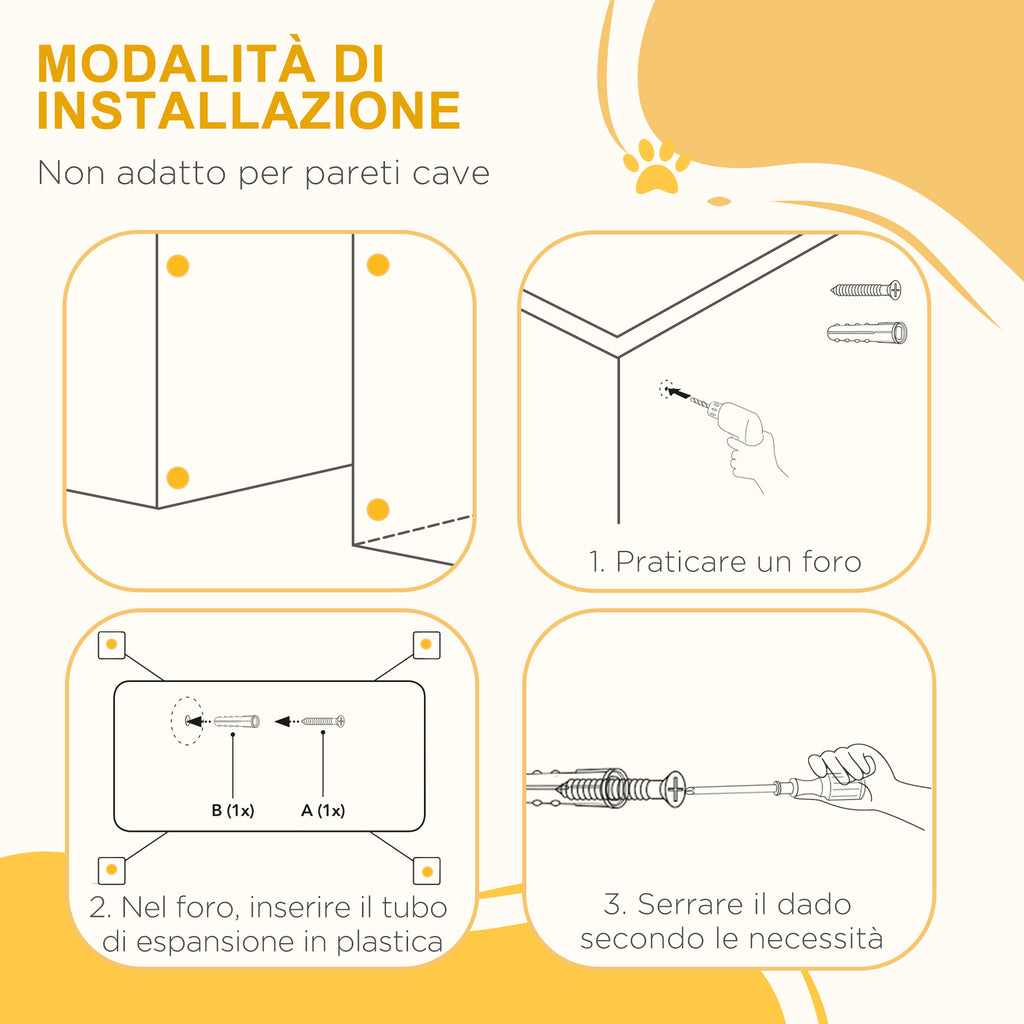 MODALITÀ DI INSTALLAZIONE

Non adatto per pareti cave

1. Praticare un foro

B (1x)

A (1x)

2. Nel foro, inserire il tubo di espansione in plastica

3. Serrare il dado secondo le necessità