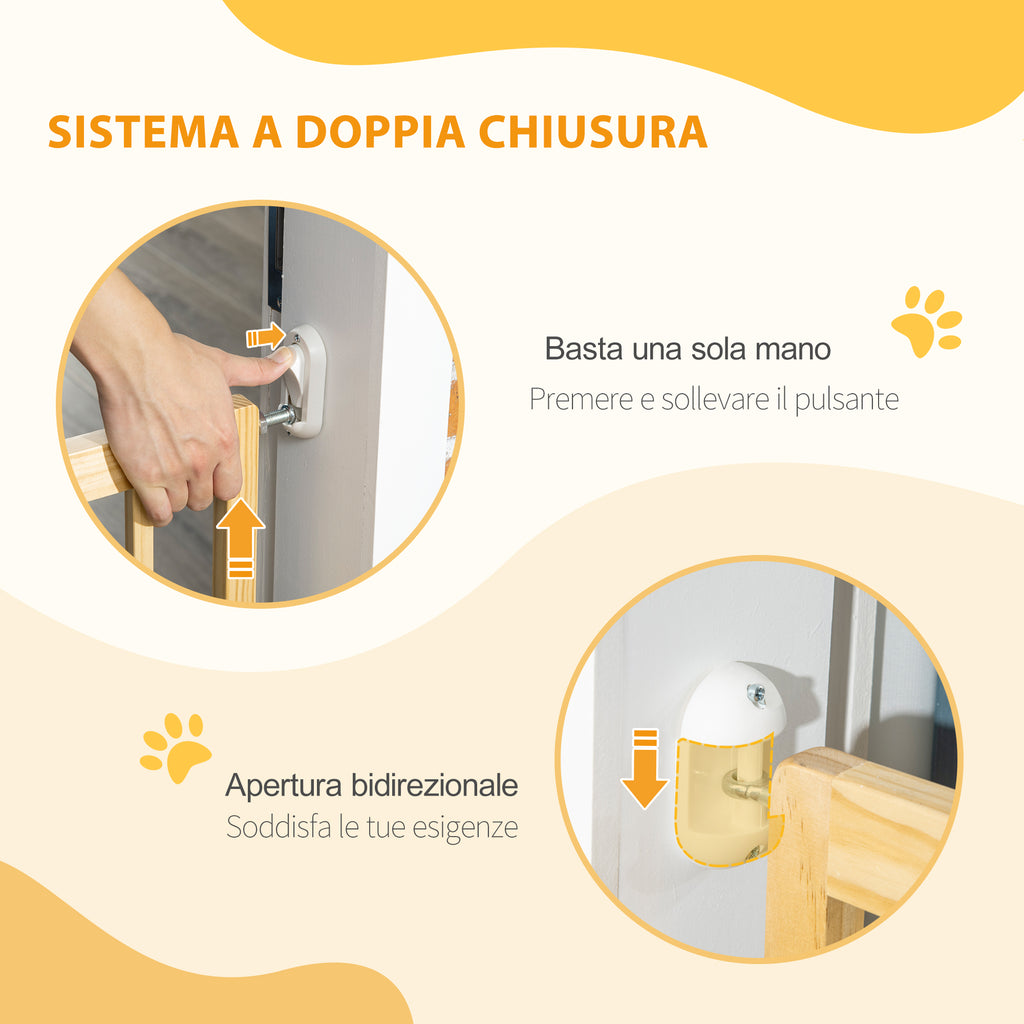 SISTEMA A DOPPIA CHIUSURA

Basta una sola mano
Premere e sollevare il pulsante

Apertura bidirezionale
Soddisfa le tue esigenze