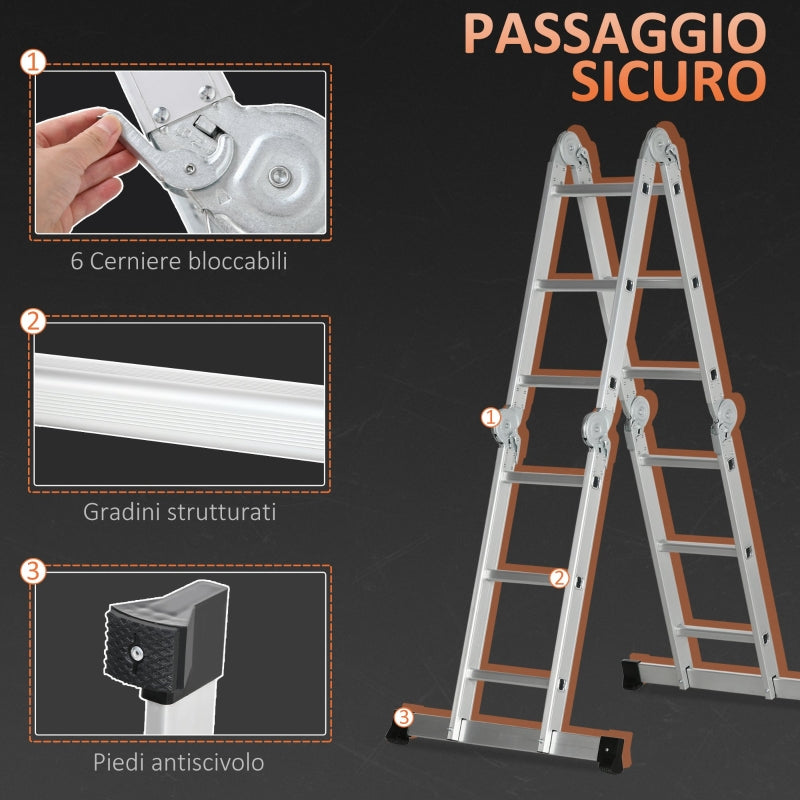 PASSAGGIO SICURO

1
6 Cerniere bloccabili

2
Gradini strutturati

3
Piedi antiscivolo

1
2
3