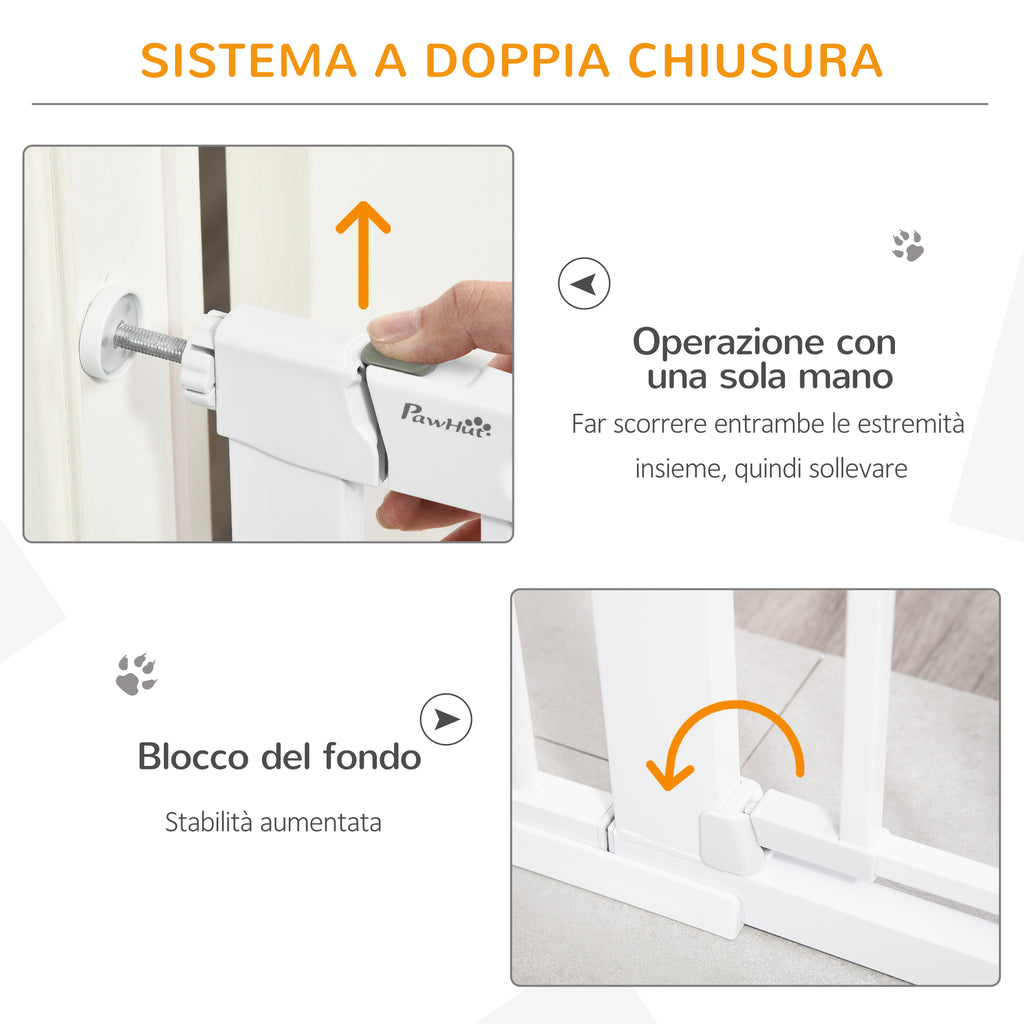 SISTEMA A DOPPIA CHIUSURA

PawHut

Operazione con una sola mano

Far scorrere entrambe le estremità insieme, quindi sollevare

Blocco del fondo

Stabilità aumentata