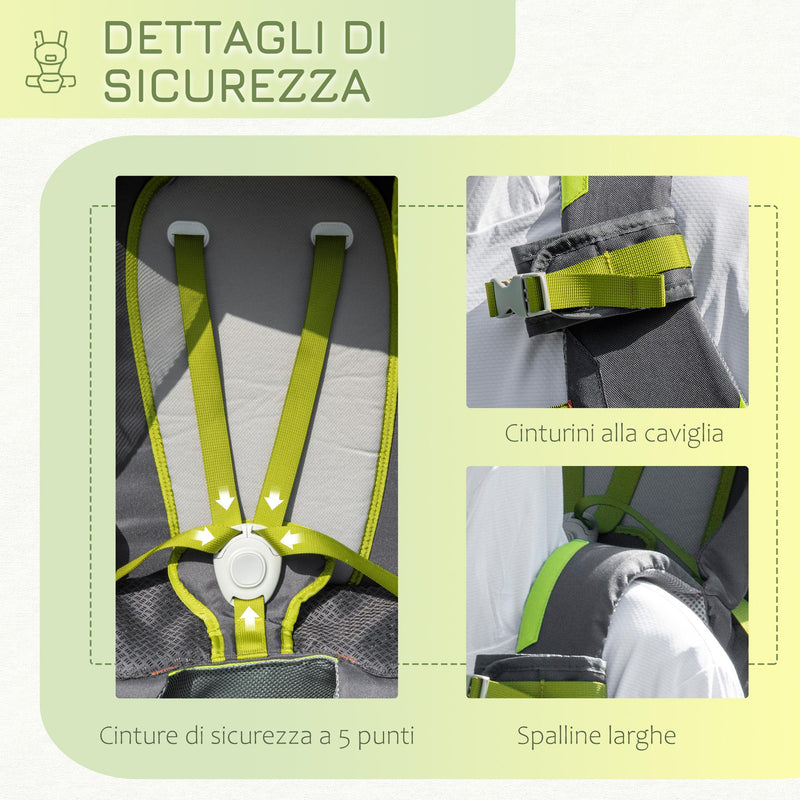 DETTAGLI DI SICUREZZA

Cinturini alla caviglia

Cinture di sicurezza a 5 punti

Spalline larghe